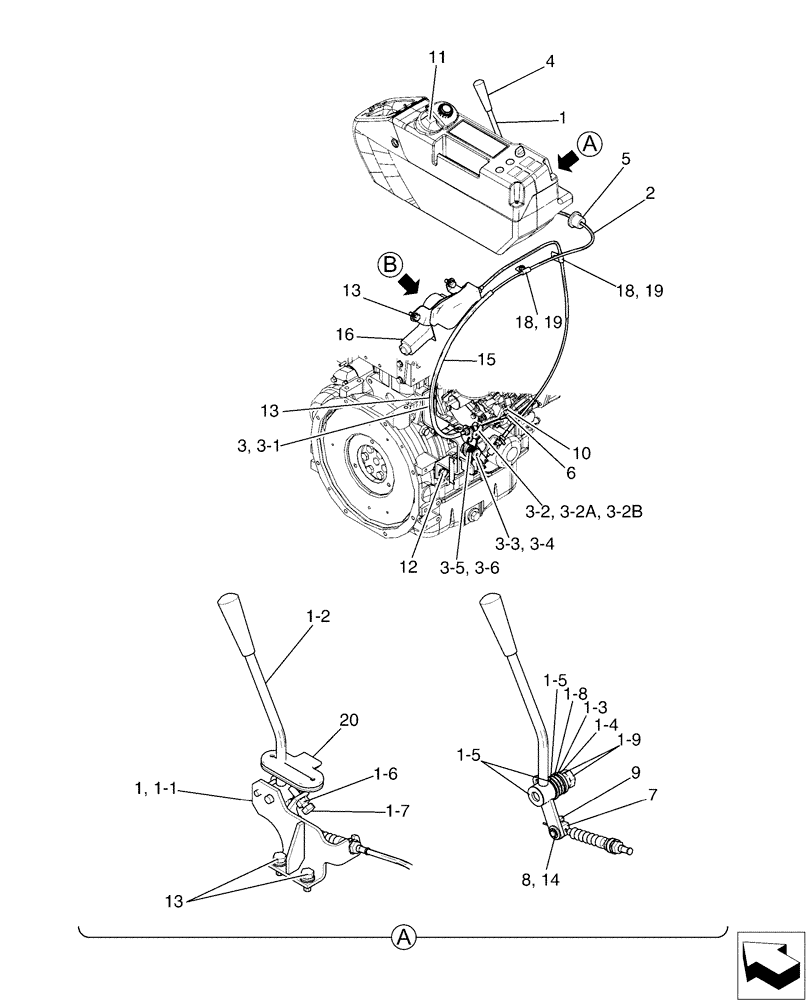 11
4
1
A
5
2
B
13
18, 19
18, 19
16
15
13
3, 3-1
10
6
3-2, 3-2A, 3-2B
3-3, 3-4
12
3-5, 3-6
1-2
20
1, 1-1
1-6
1-7
13
1-5
1-8
1-3
1-4
1-9
1-5
9
7
8, 14
A