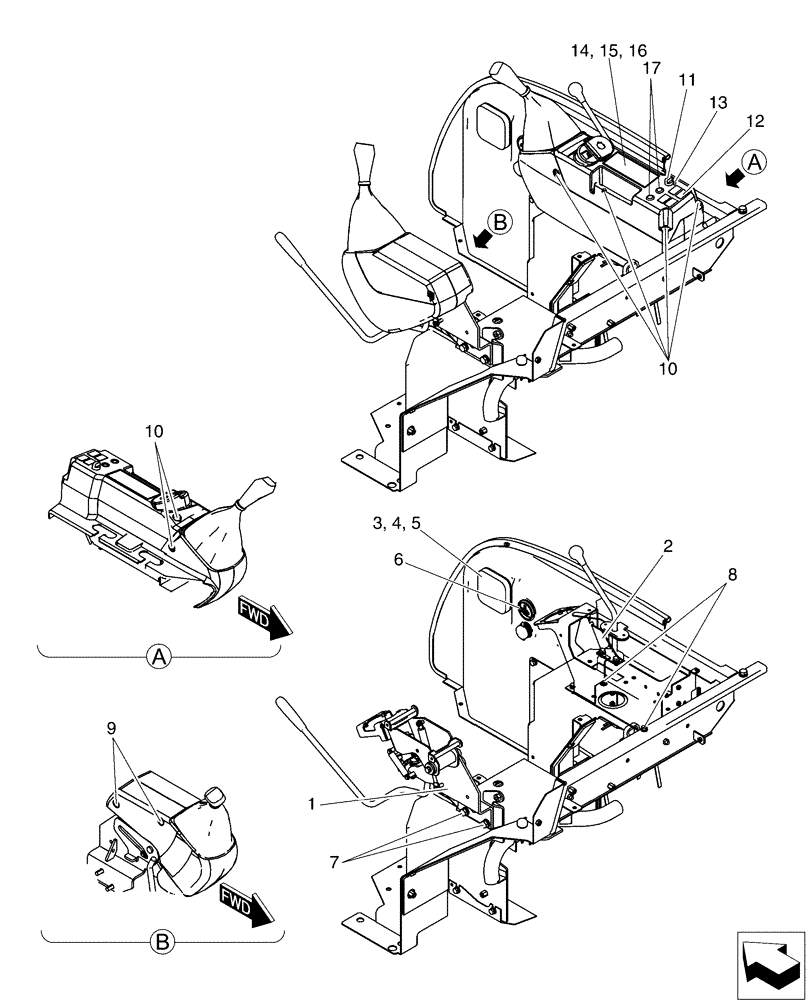 14, 15, 16
17
11
13
12
A
B
10
10
FWD
A
3, 4, 5
6
2
8
9
1
7
FWD
B