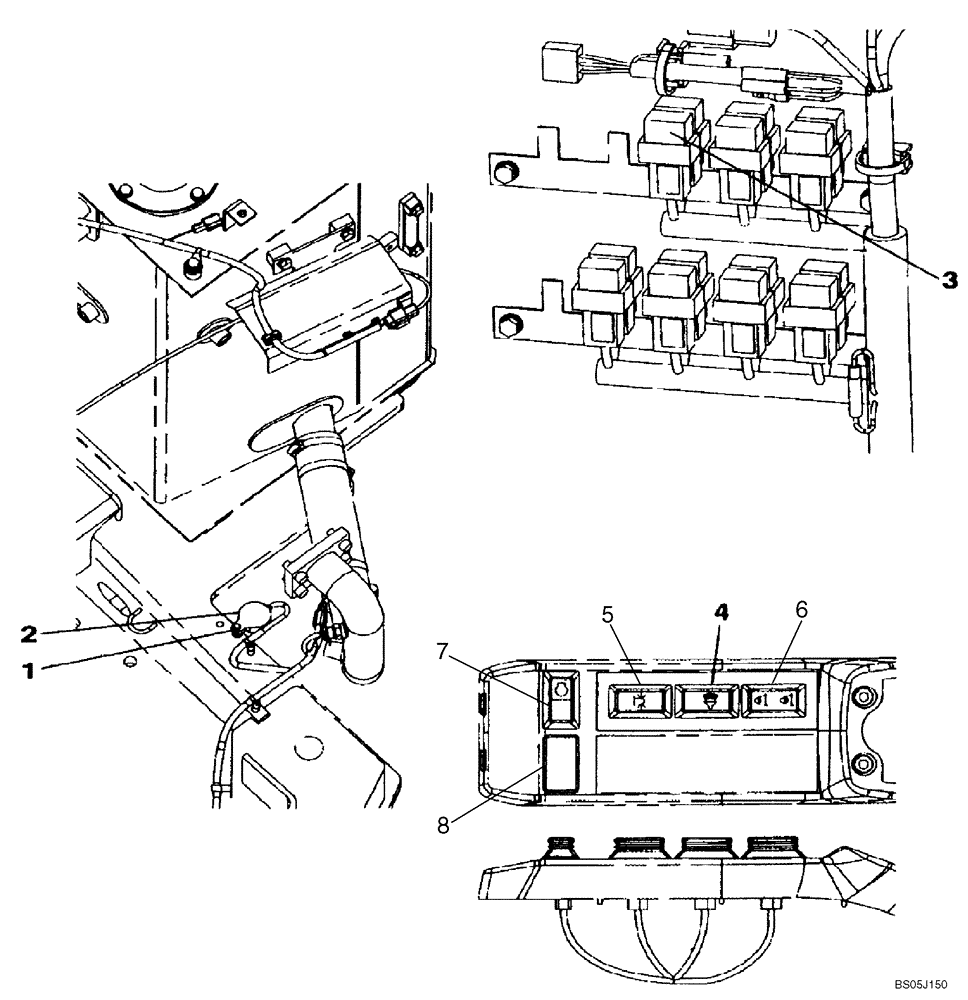 3

2
1

5
4
6
7

8

BS05J150