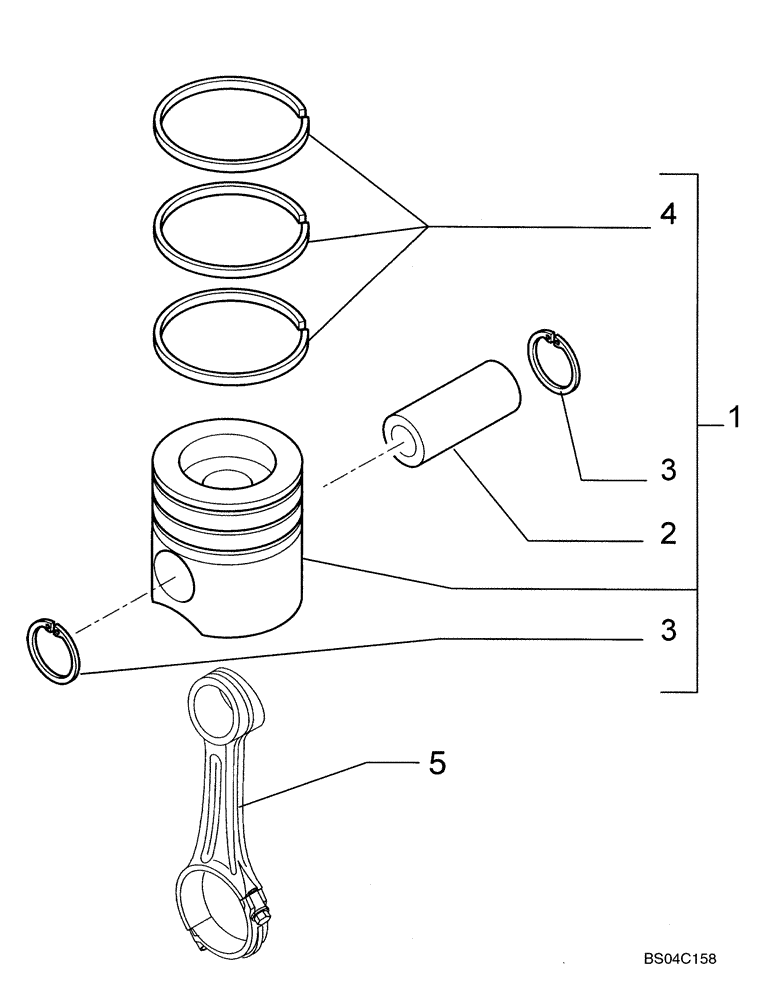 4
1
3
2
3
5
BS04C158