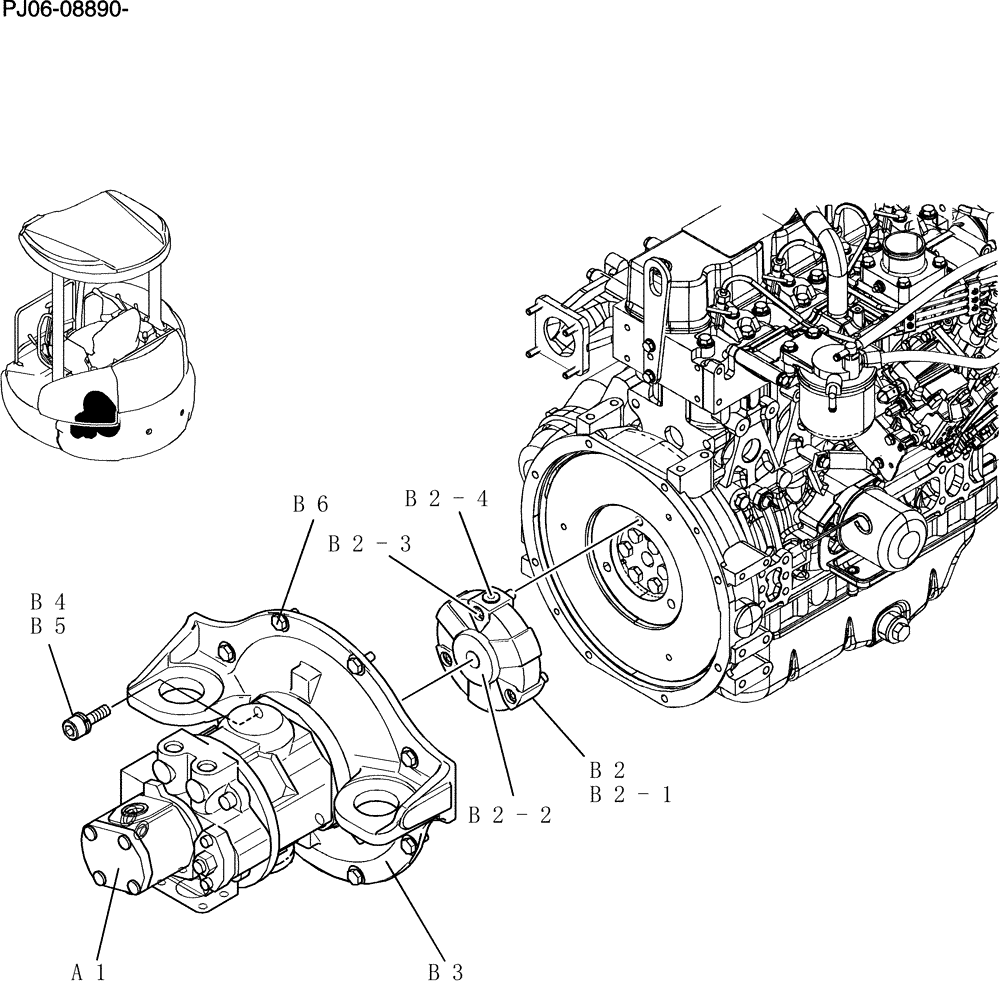 PJ06-08890-

B 6

B 2 - 4

B 2 - 3

B 4
B 5

B 2
B 2 - 1

B 2 - 2

A 1

B 3