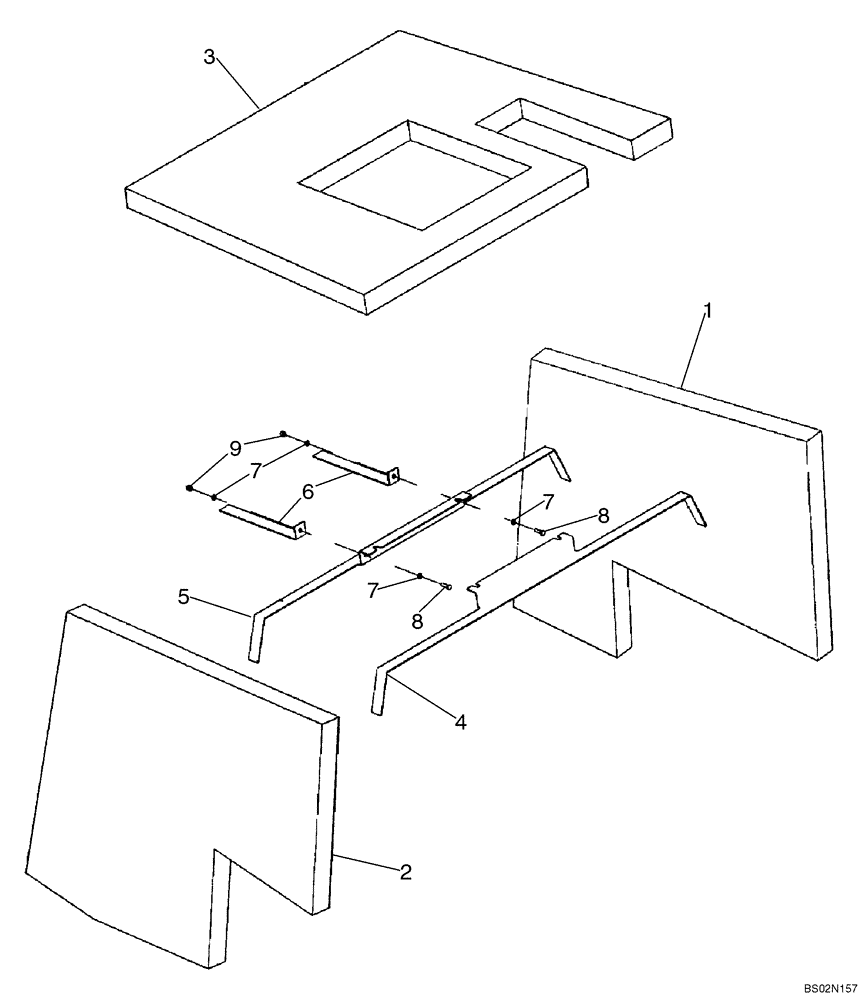 3

1

9

7

6

7

8

5

7

8

4

2

BS02N157