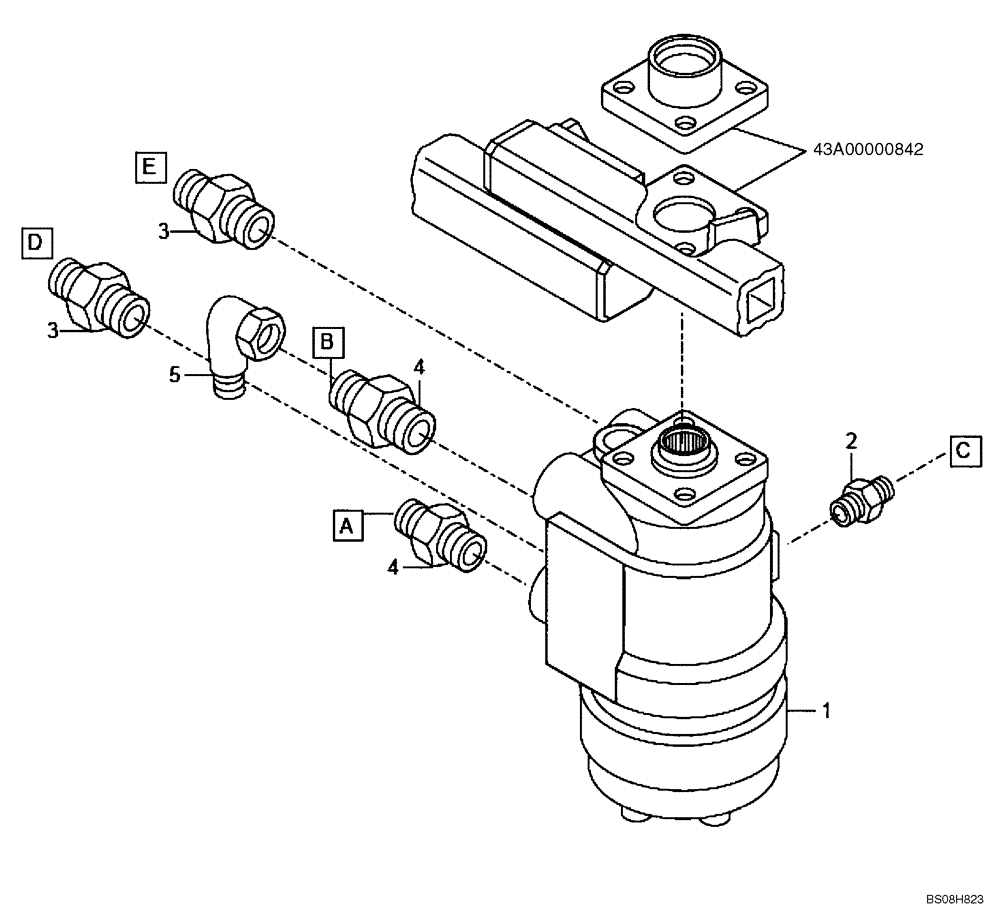 43A00000842

E

3

D

3

5

B

4

2

C

A

4

1

BS08H823