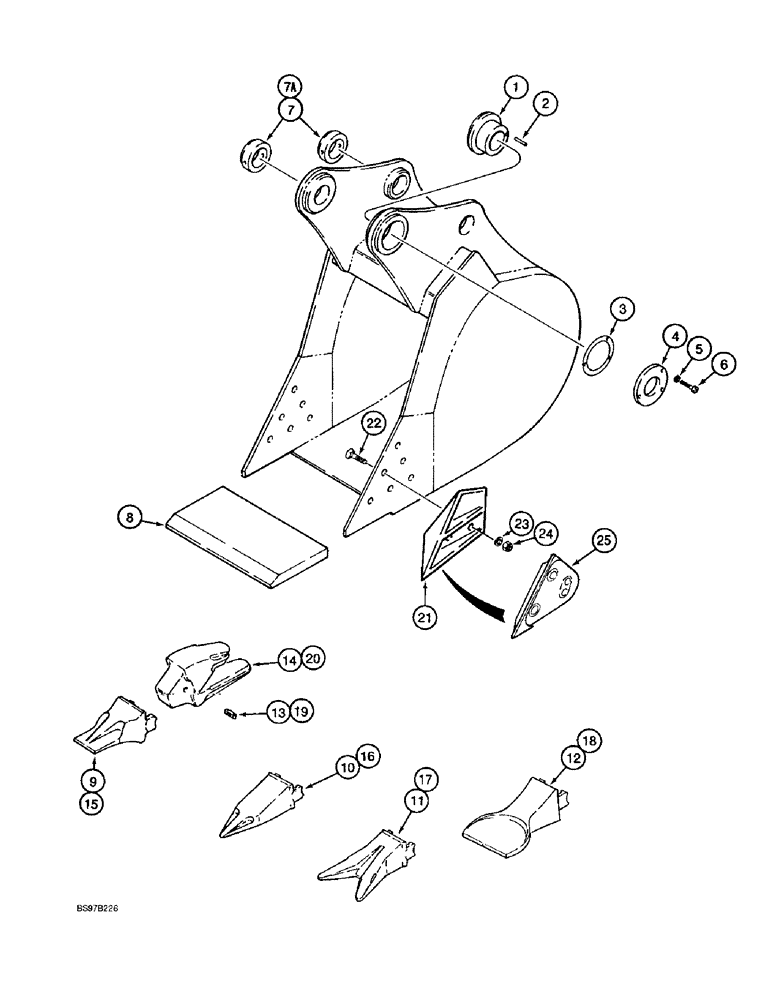 7A
7
1
2
3
4
5
6
22
8
23
24
25
21
14
20
13
19
9
15
10
16
17
11
18
12
BS97B226