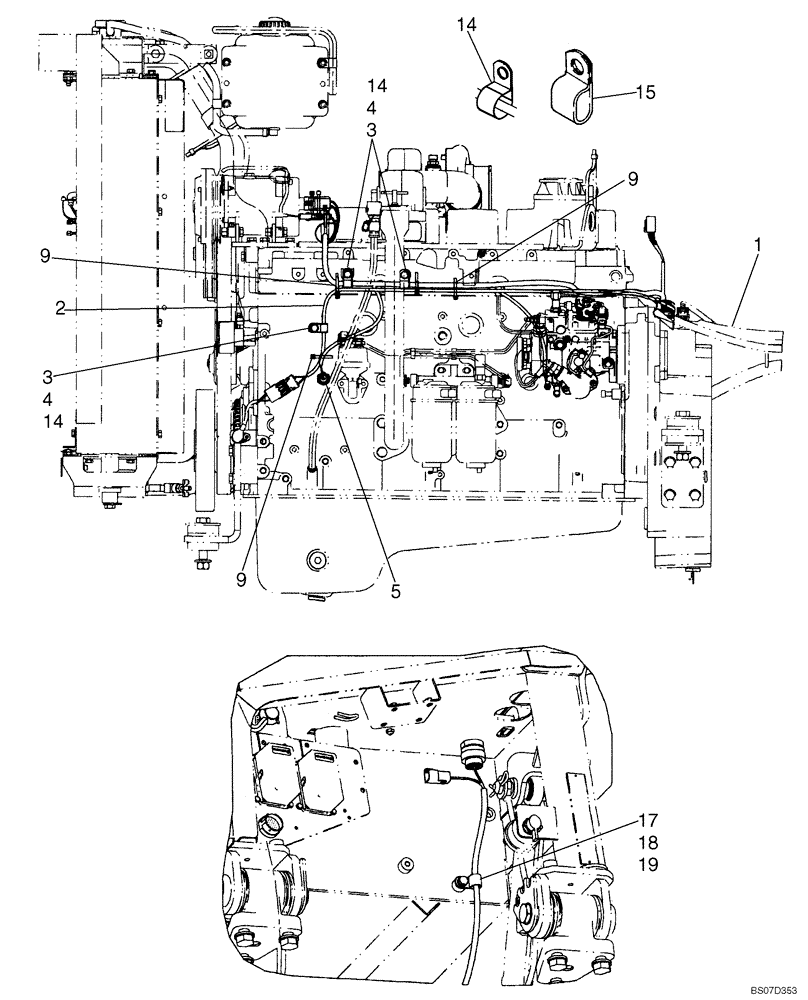 14
15
14
4
3
9
1
9
2
3
4
14
9
5
17
18
19
BS07D353