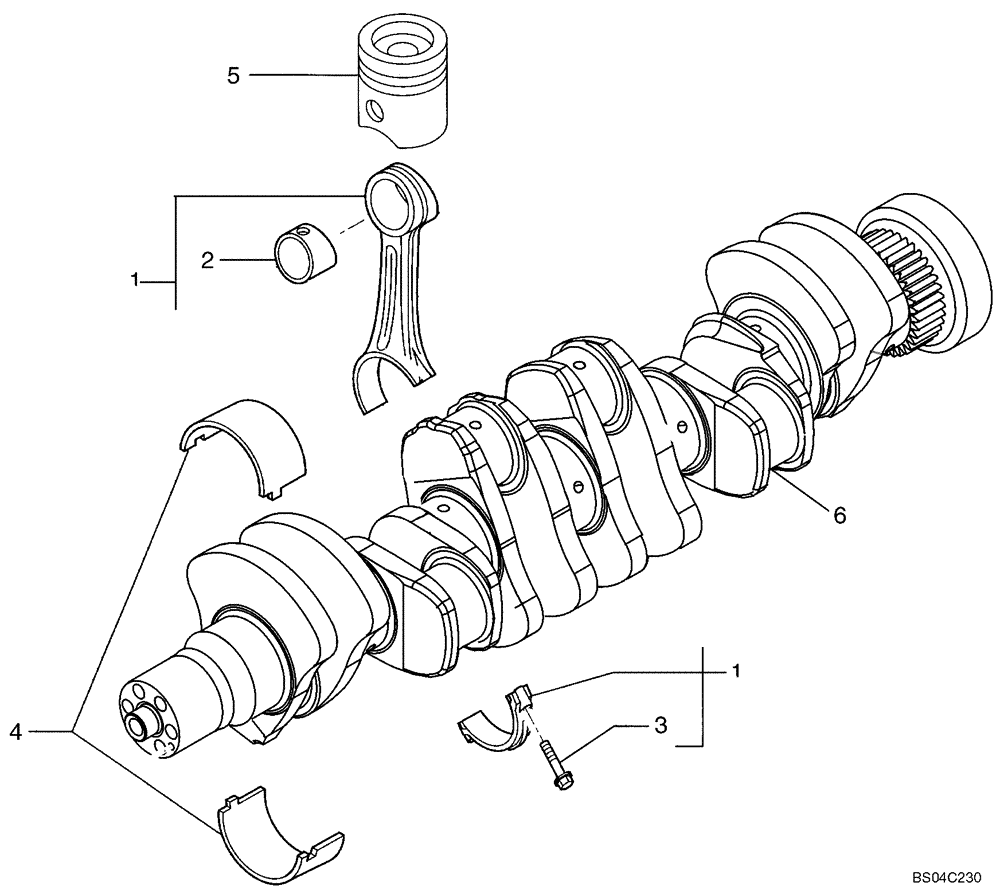 5
2
1
6
1
3
4
BS04C230