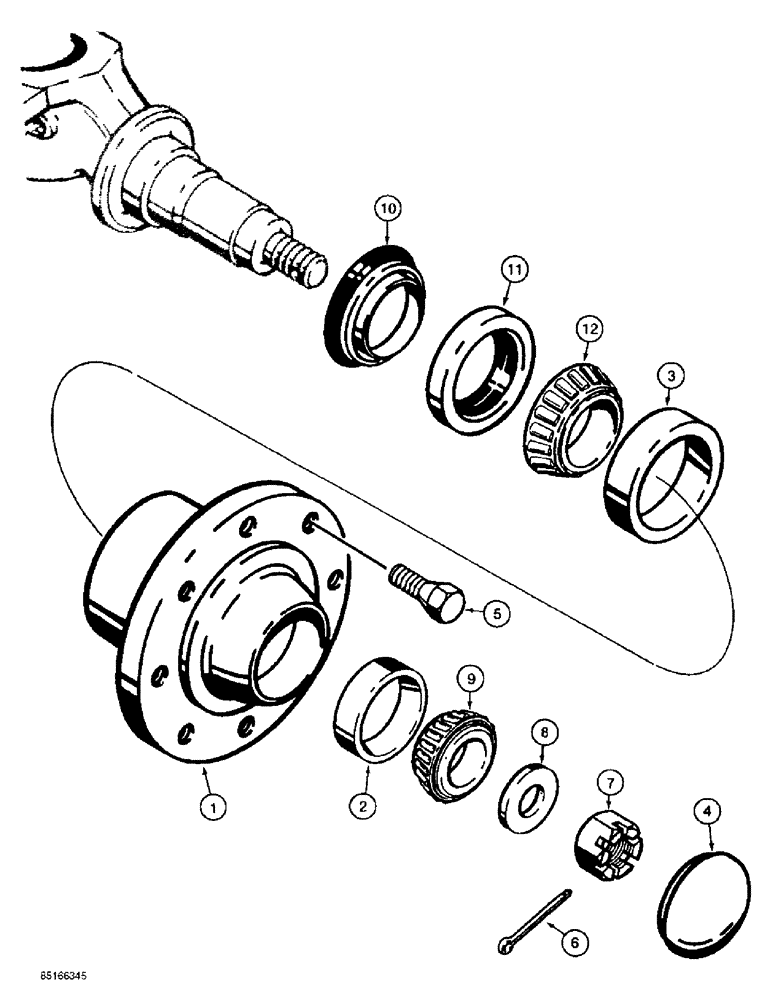 10
11
12
3
5
9
8
7
4
1
2
6
85166345