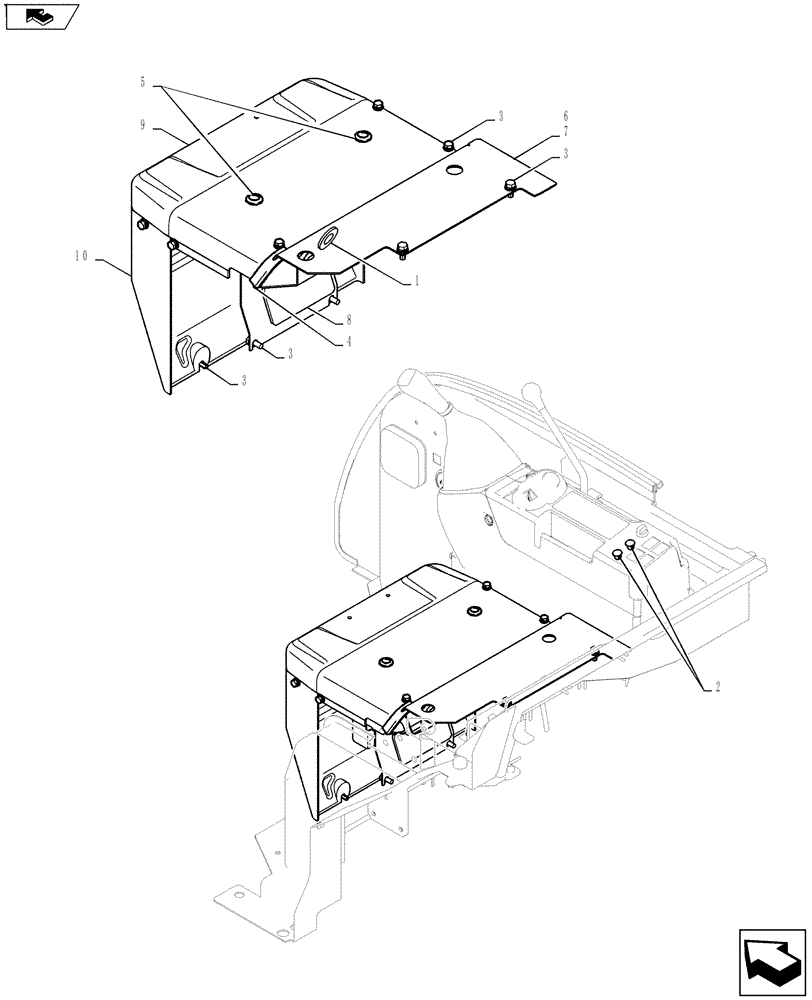 5
9
3
6
7
3
10
1
8
4
3
3
2