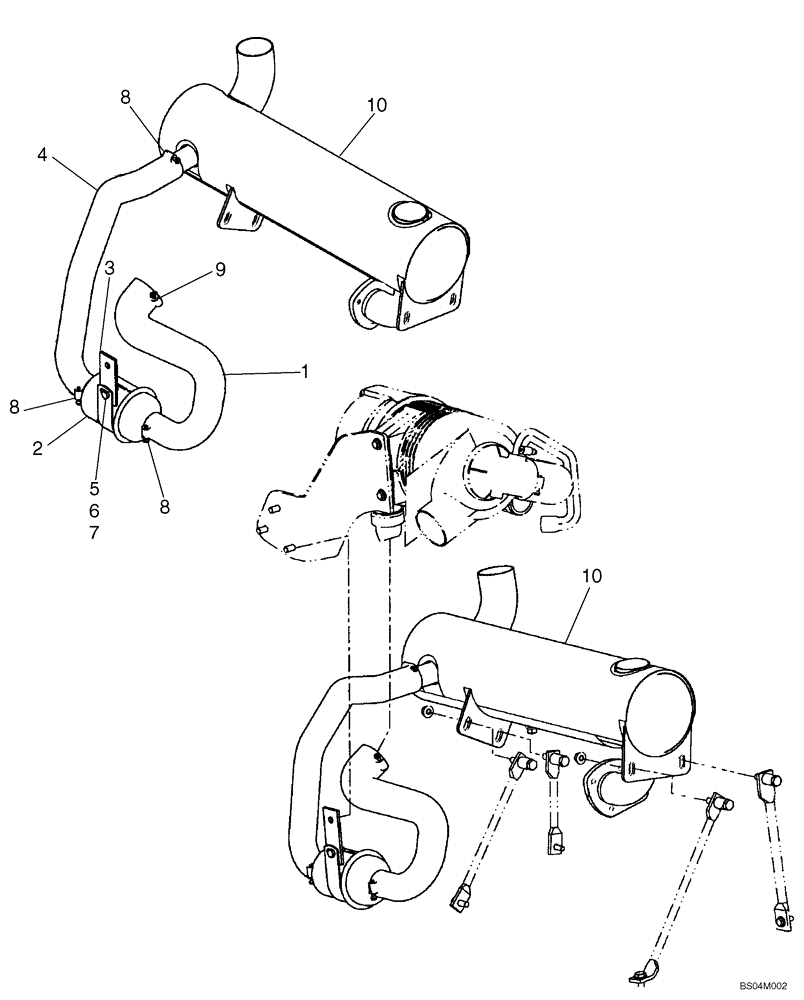 8
10
4
3
9
1
8
2
5
6
7
8
10
BS04M002