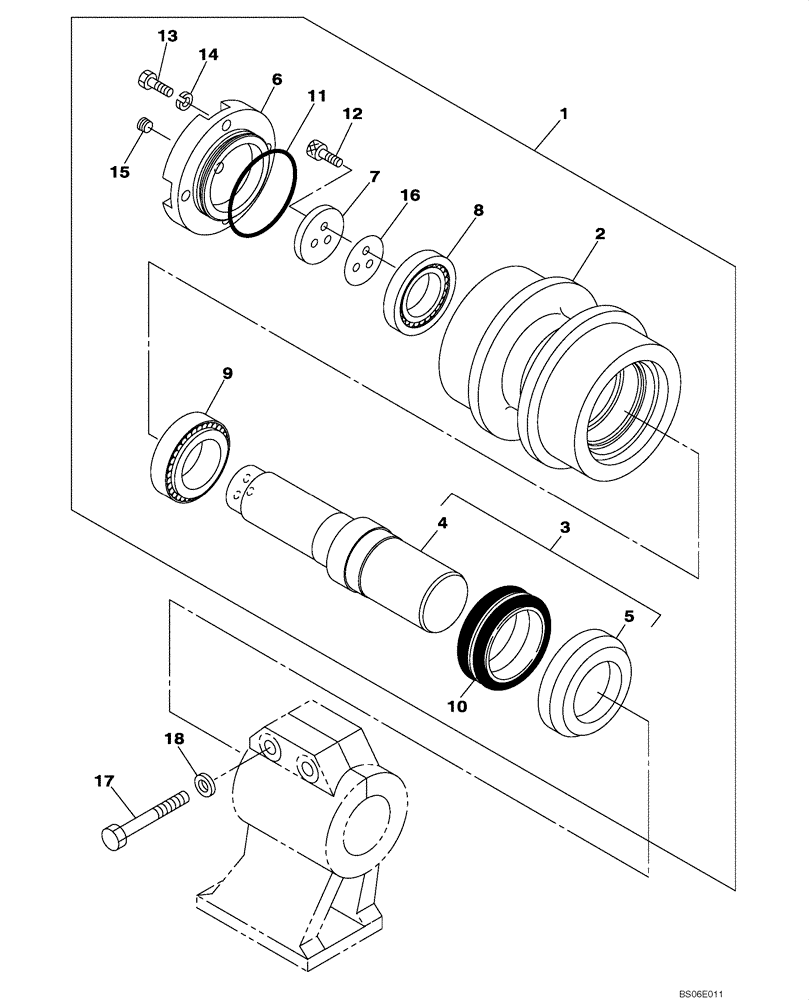 13
14
6
11
12
1
15
7
16
8
2
9
4
3
5
10
18
17
BS06E011