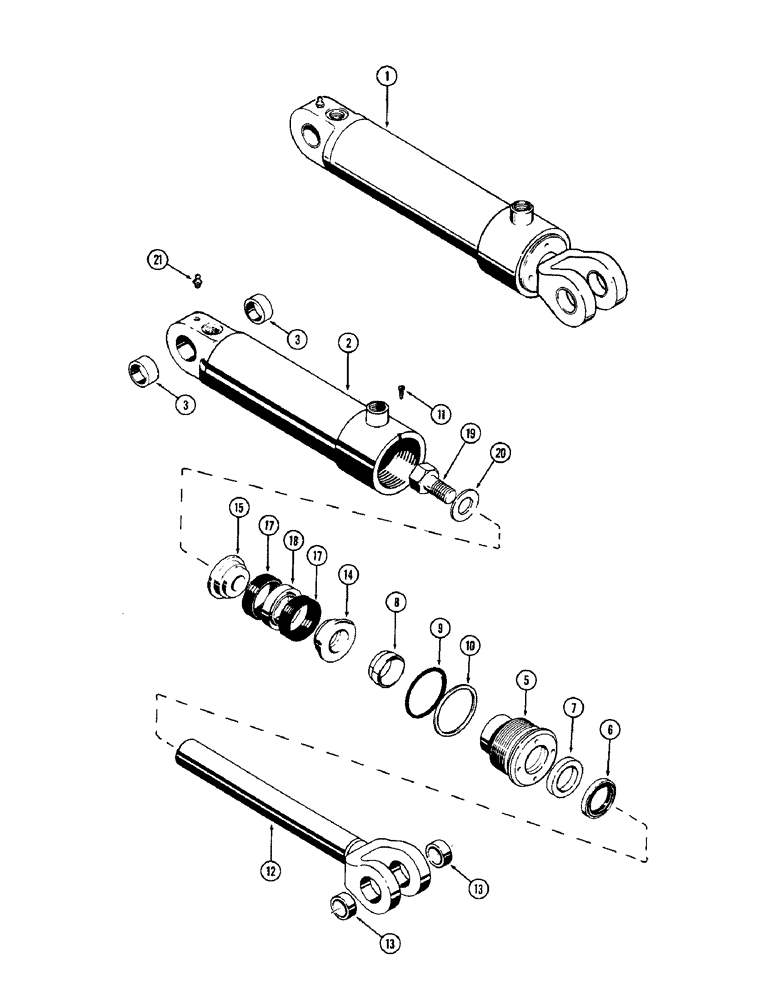 1
21
3
2
3
11
19
20
15
17
18
17
14
8
9
10
5
7
6
12
13
13