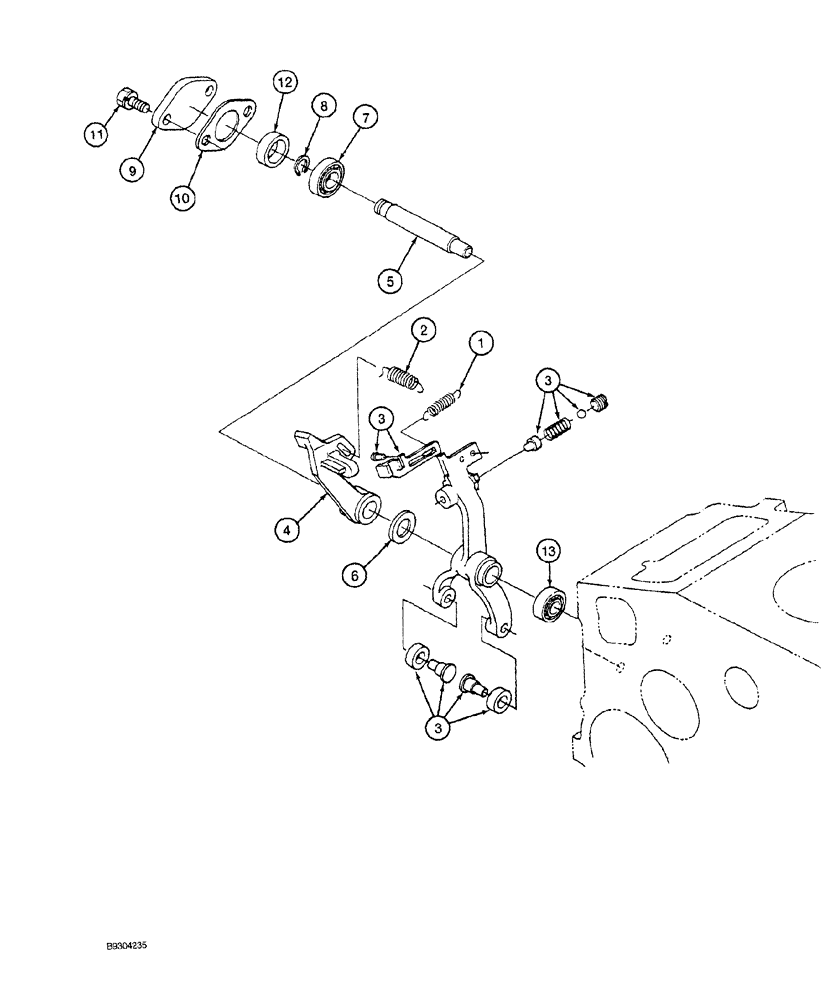 11
9
10
12
8
7
5
2
1
3
3
4
6
13
3
B9304235