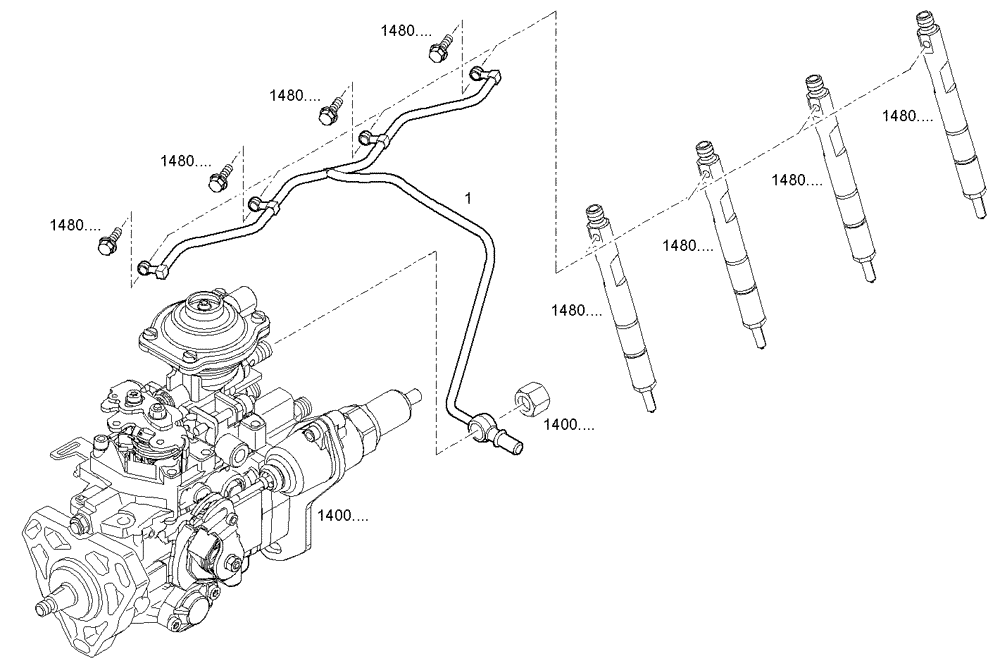 1480....

1480....

1480....

1480....

1

1480....

1480....

1480....

1480....

1400....

1400....