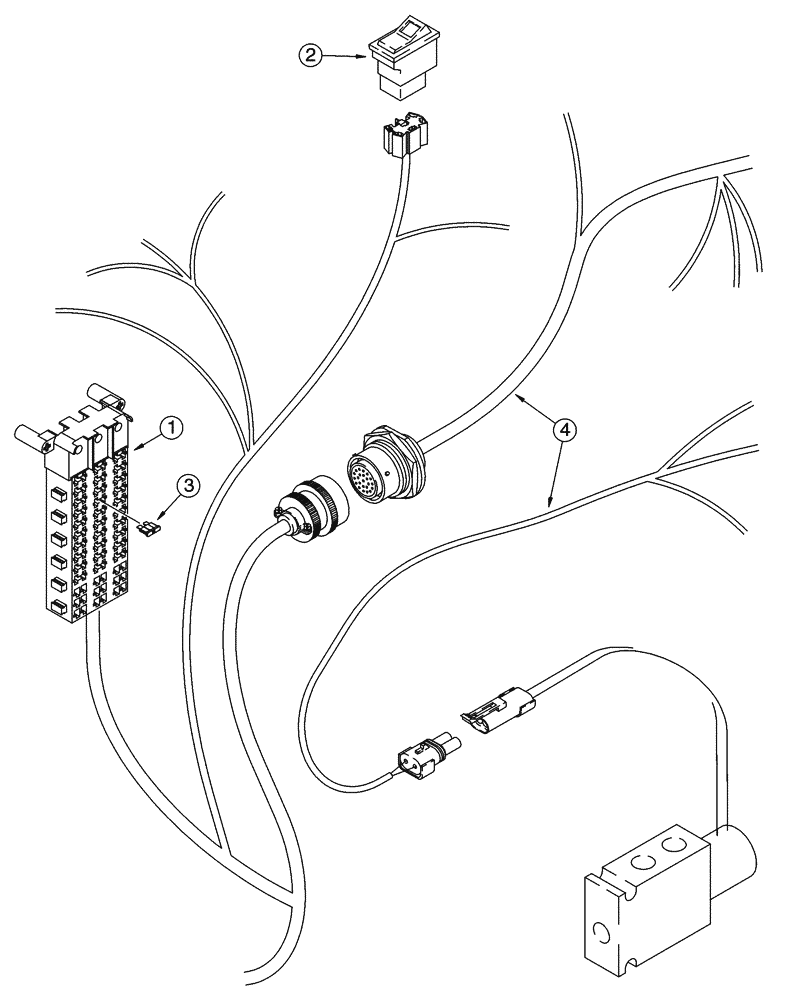 2

1

3

4