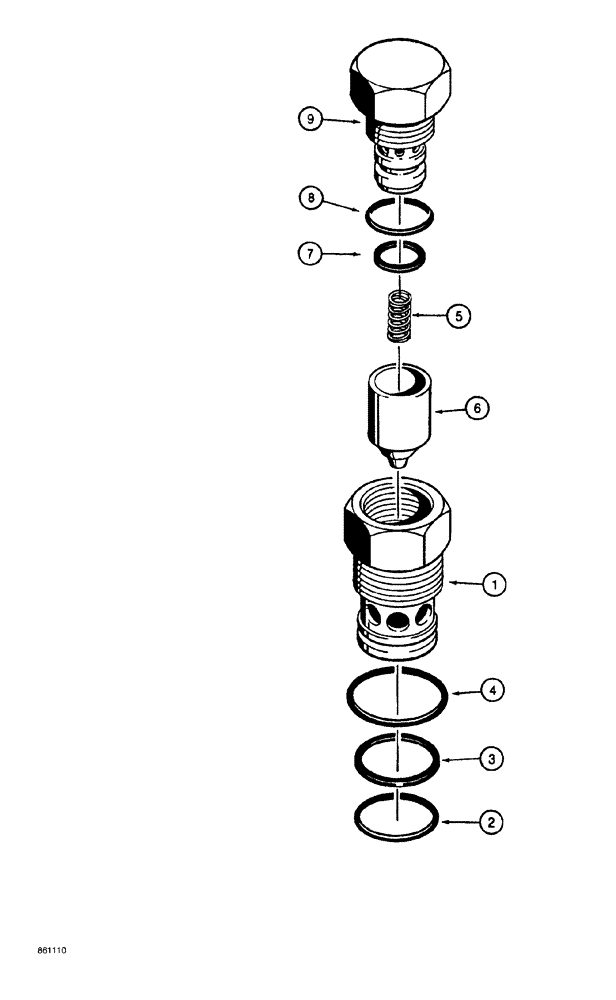 9
8
7
5
6
1
4
3
2
861110