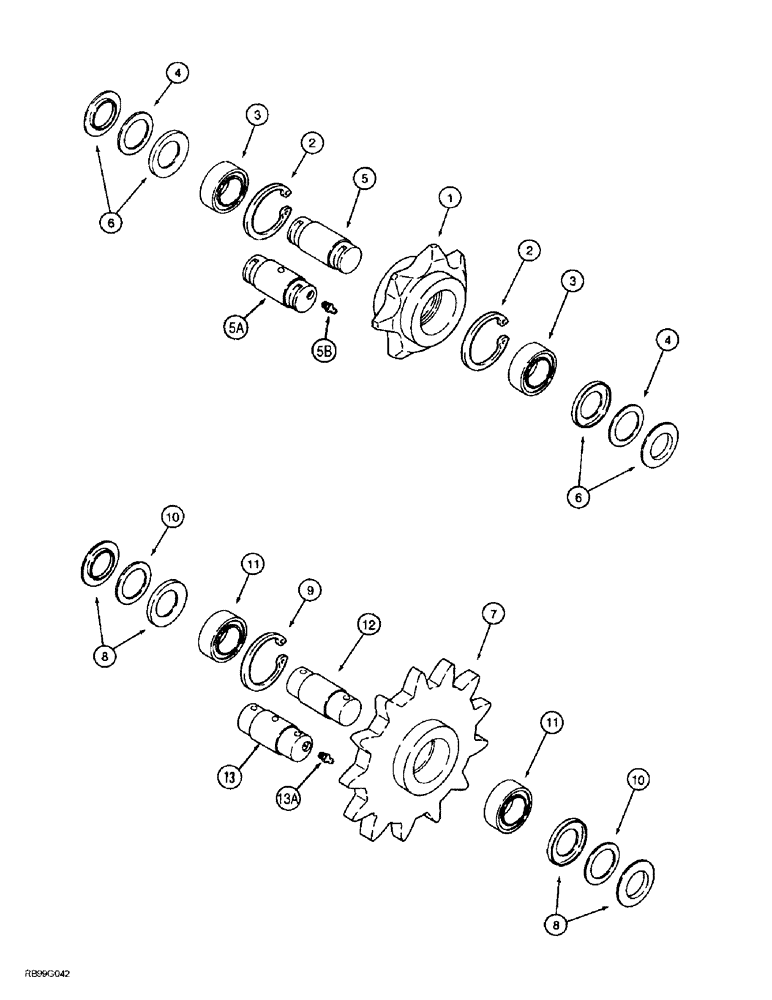 4
3
2
5
1
6
5A
5B
2
3
4
6
10
11
9
12
7
8
13
13A
11
10
8
RB99G042