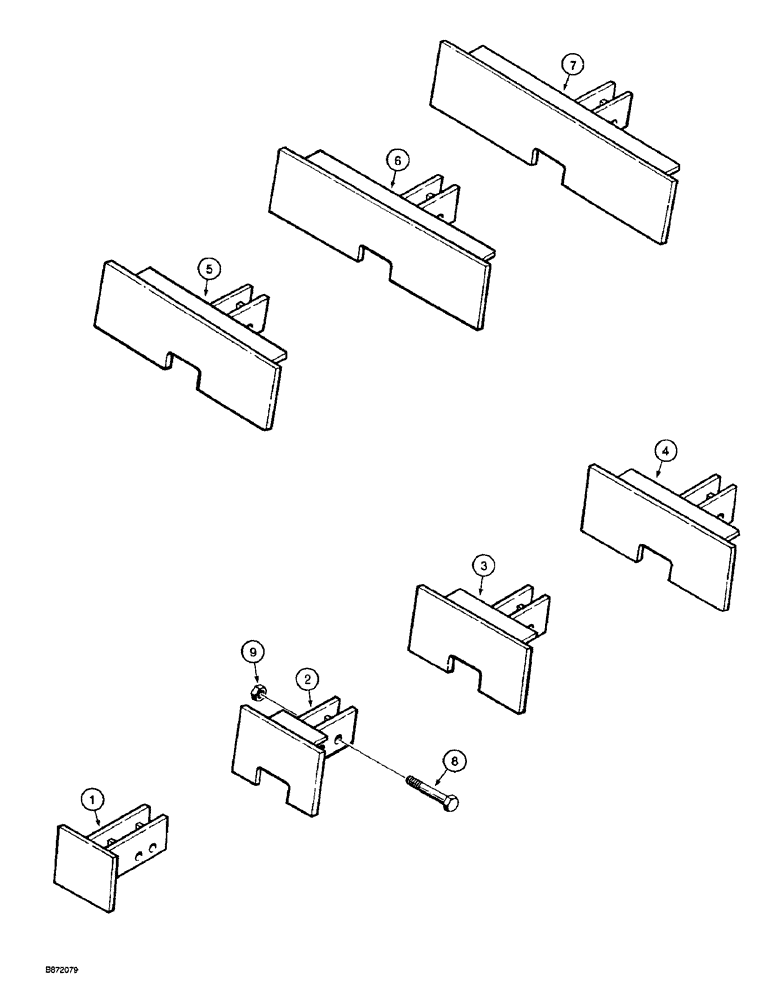 7
6
5
4
3
9
2
8
1
B872079