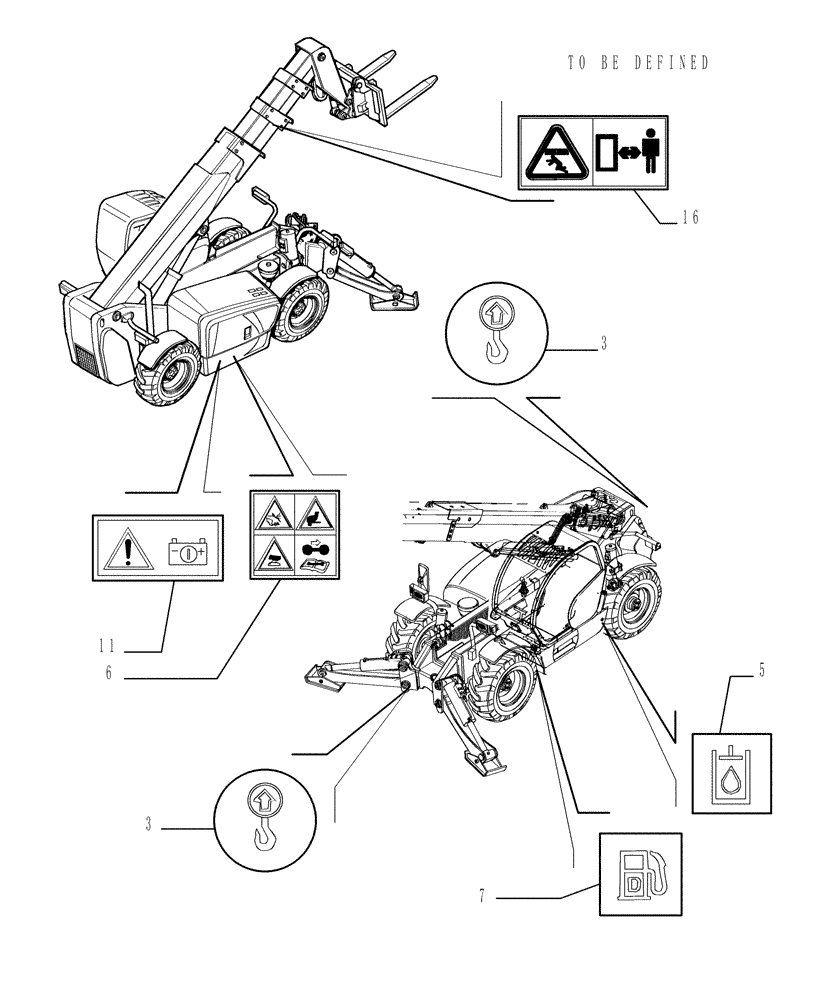 TO BE DEFINED

16

3

11

6

5

3

7