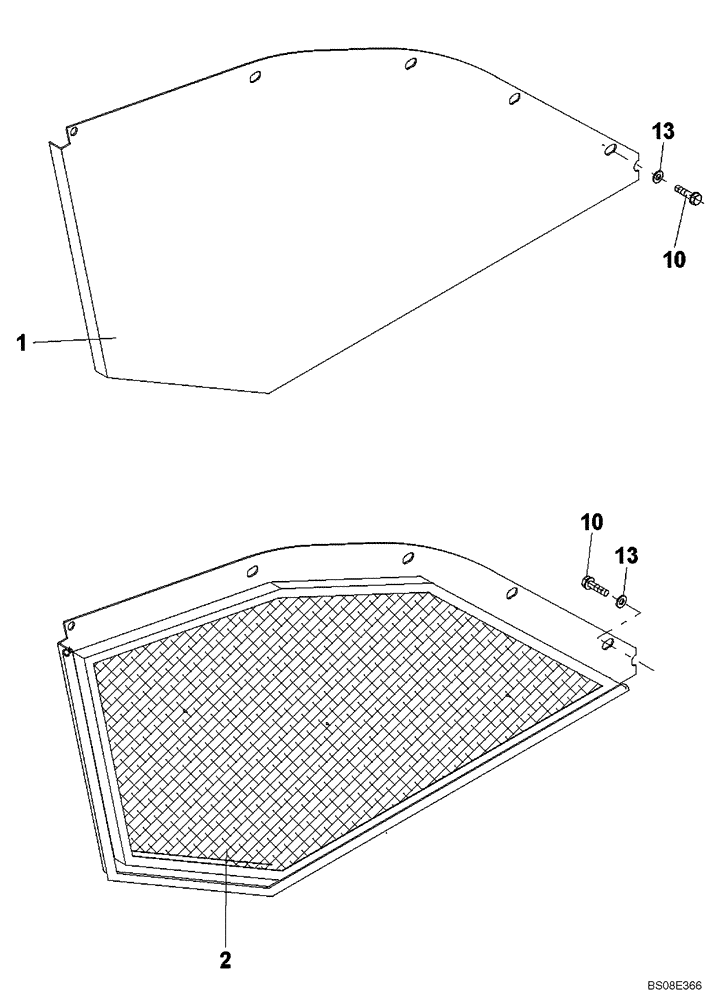 13
10
1
10
13
2
BS08E366