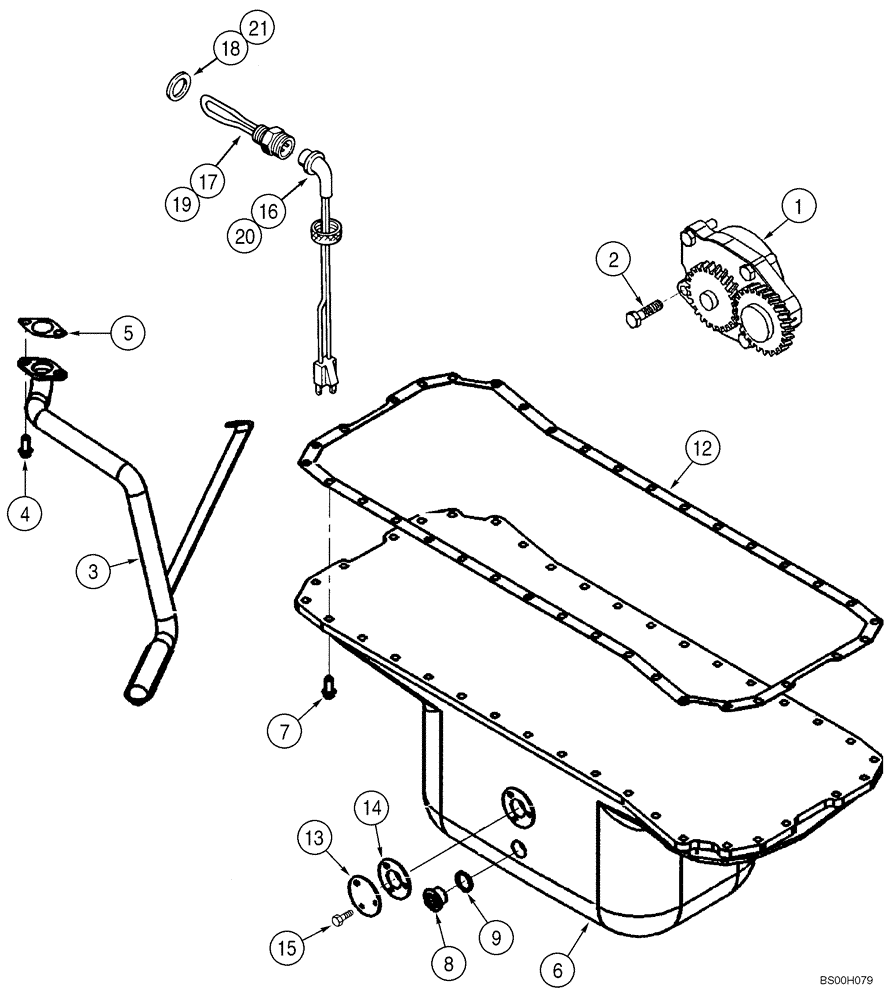 21
18
17
19
16
20
1
2
5
4
3
12
7
14
13
15
8
9
6
BS00H079