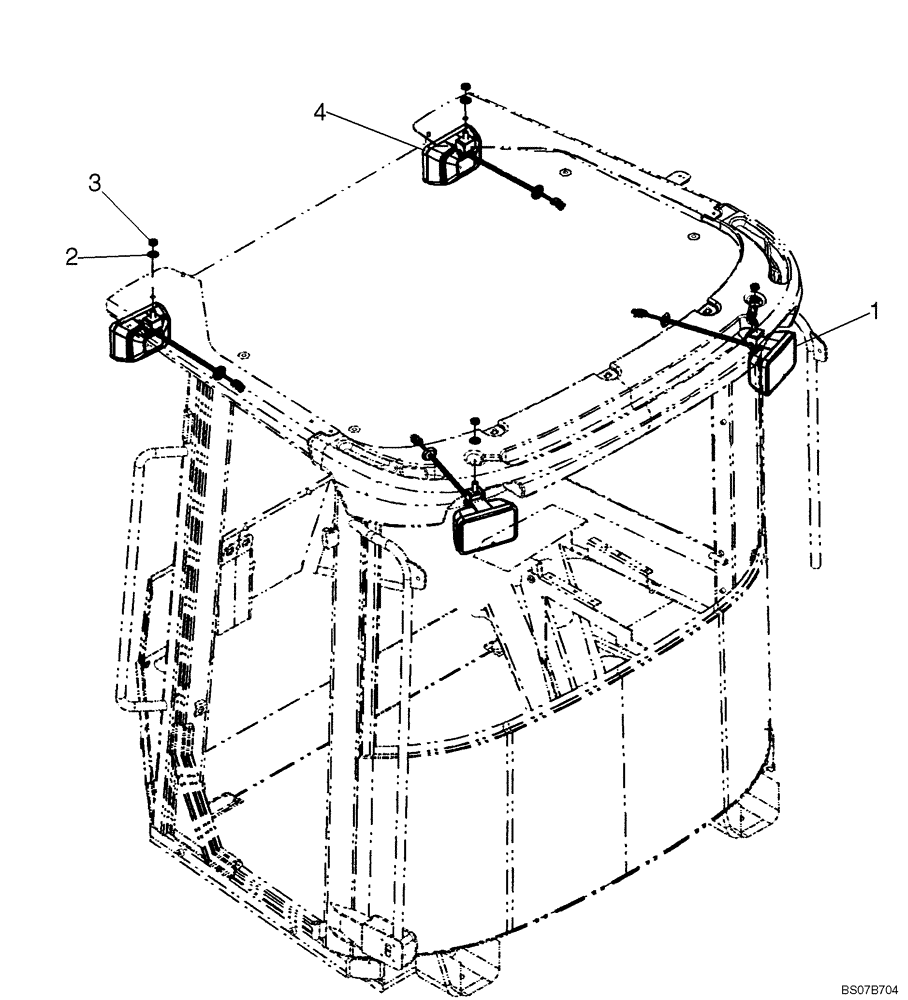 4
3
2
1
BS07B704