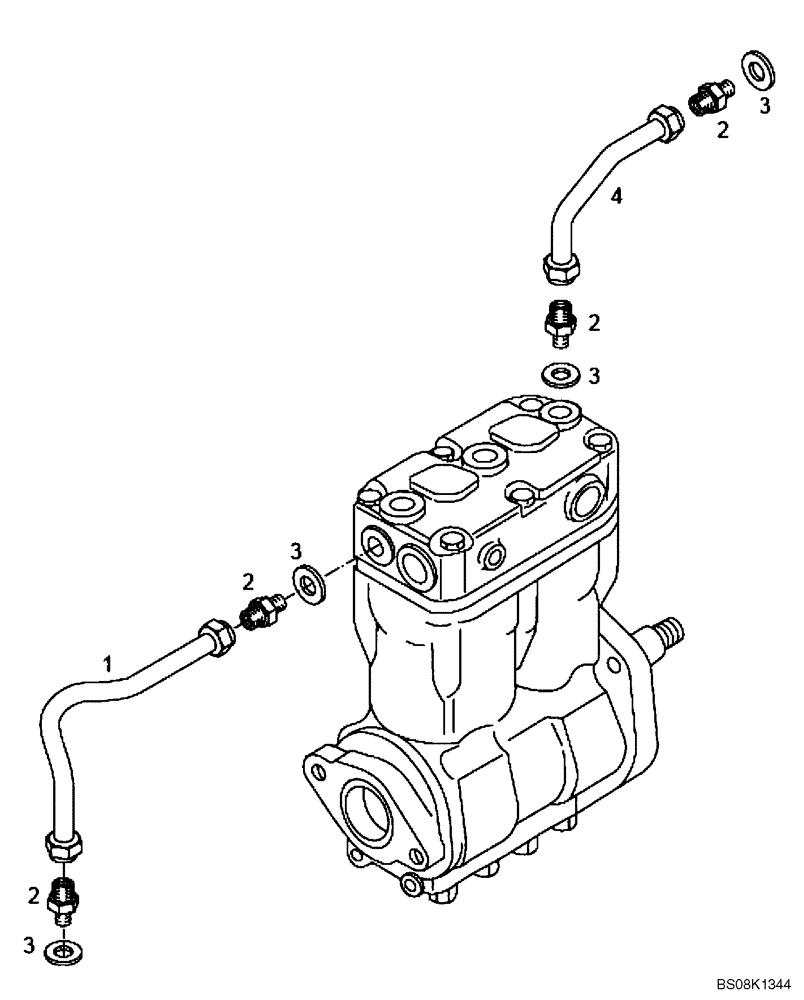 3
2
4
2
3
3
2
1
2
3
BS08K1344