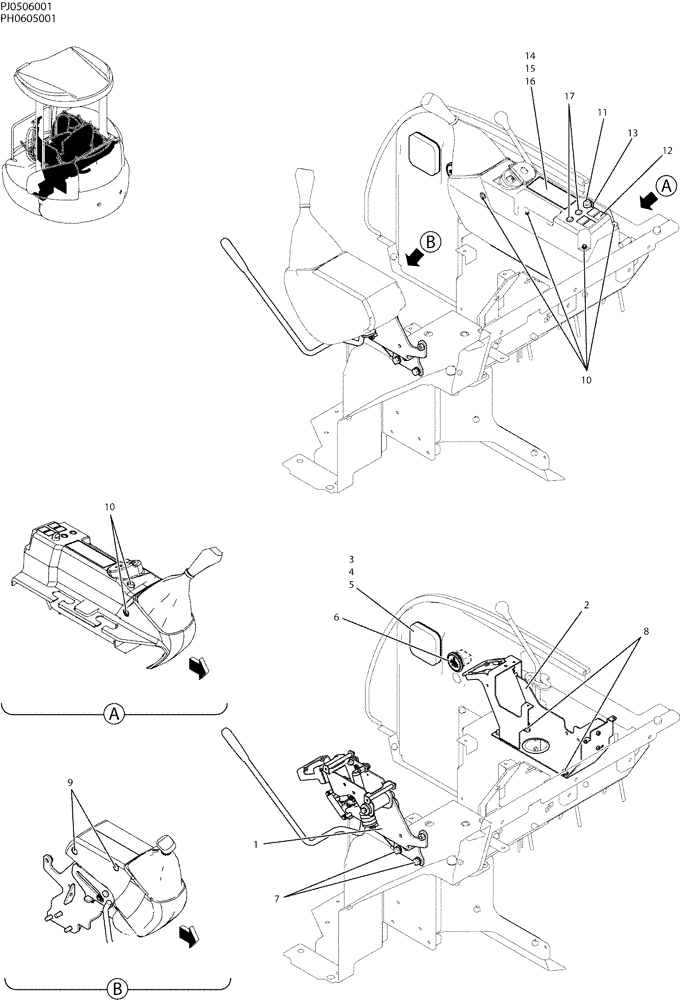 PJ0506001
PH0605001

14
15
16
17
11
13
12
A
B
10

10

A

9

B

3
4
5
6
2
8
1
7