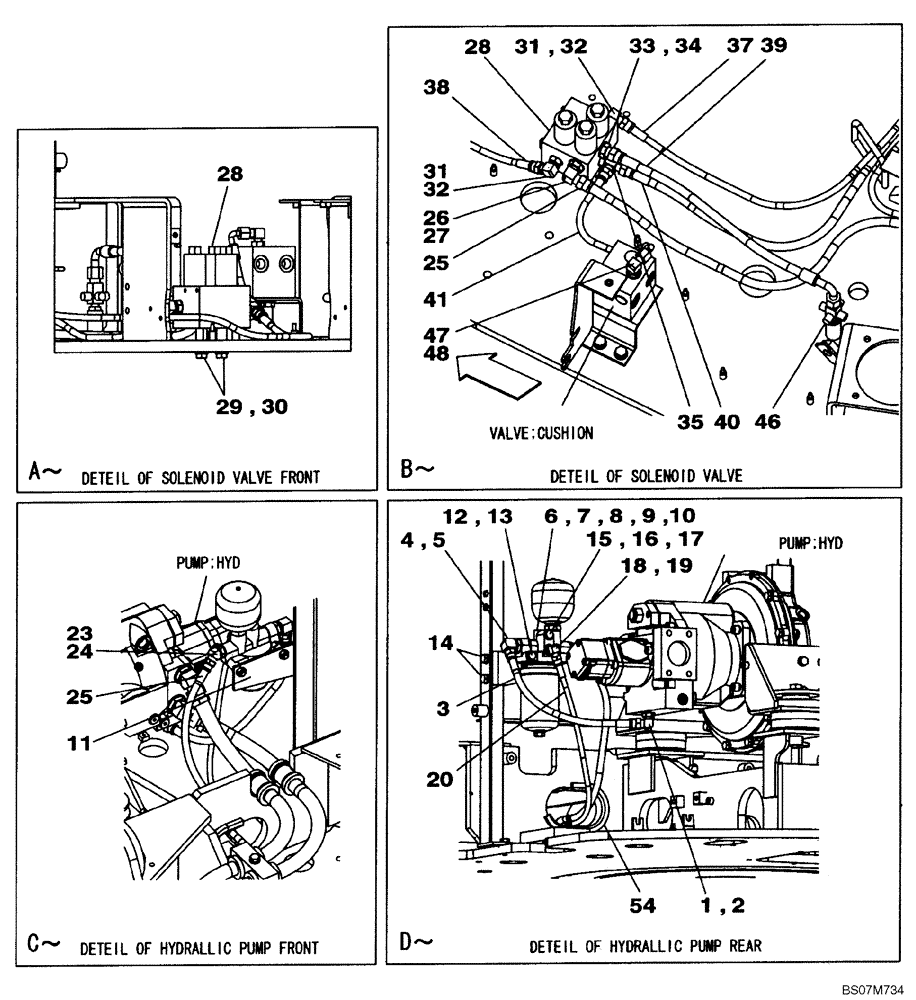 28

29 , 30

A~ DETEIL OF SOLENOID VALVE FRONT

28 31 , 32 33 , 34 37 39

38

31
32
26
27
25
41
47
48

VALVE:CUSHION

35 40 46

B~ DETEIL OF SOLENOID VALVE

PUMP:HYD

23
24
25
11

C~ DETEIL OF HYDRALLIC PUMP FRONT

12 , 13 6 , 7 , 8 , 9 , 10
4 , 5 15 , 16 , 17
18 , 19
PUMP:HYD

14
3
20

54 1 , 2

D~ DETEIL OF HYDRALLIC PUMP REAR

BS07M734