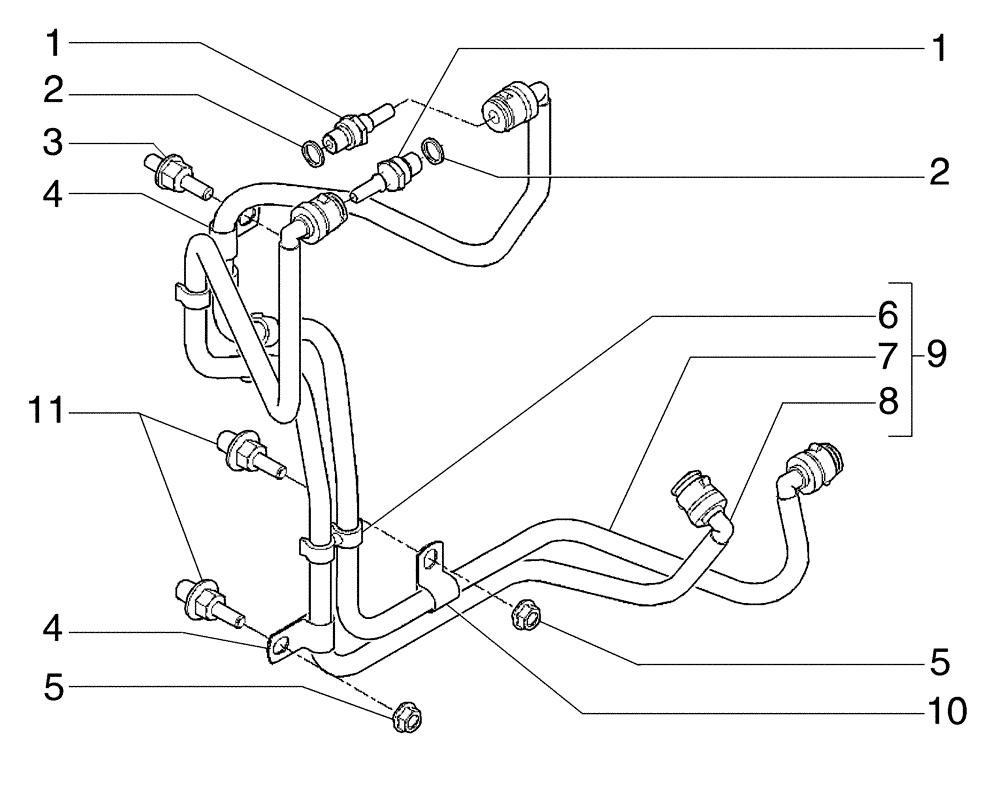 1
2
3
4
11
4
5
1
2
6
7
8
9
5
10