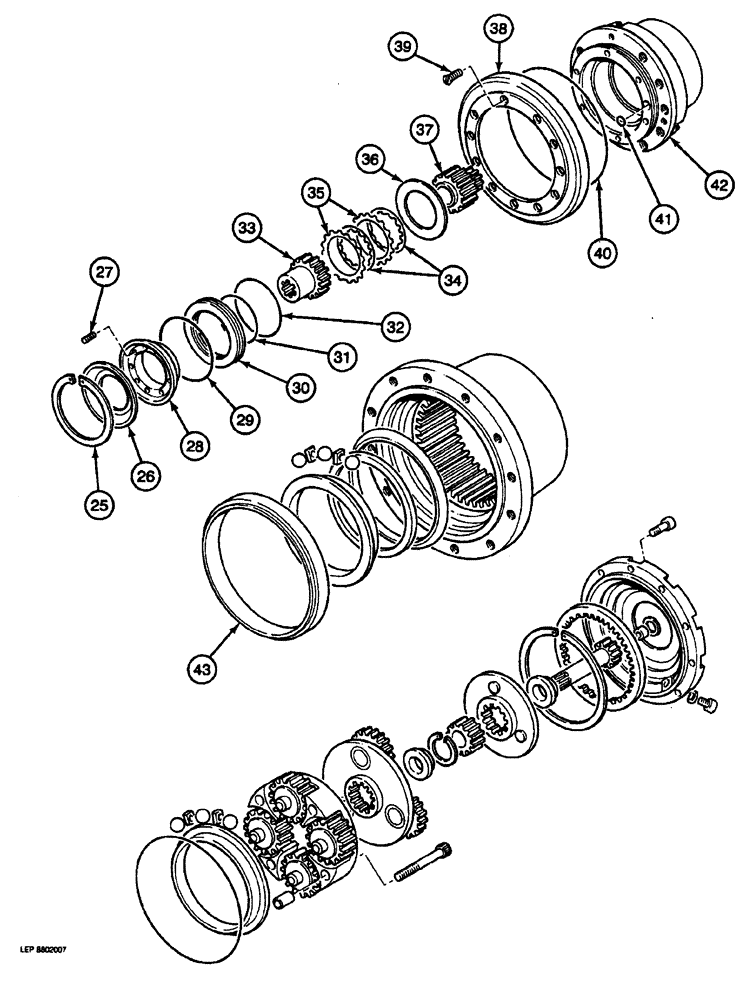 39
38
37
36
35
33
34
42
41
40
27
32
31
30
29
28
26
25
43
LEP 8802007