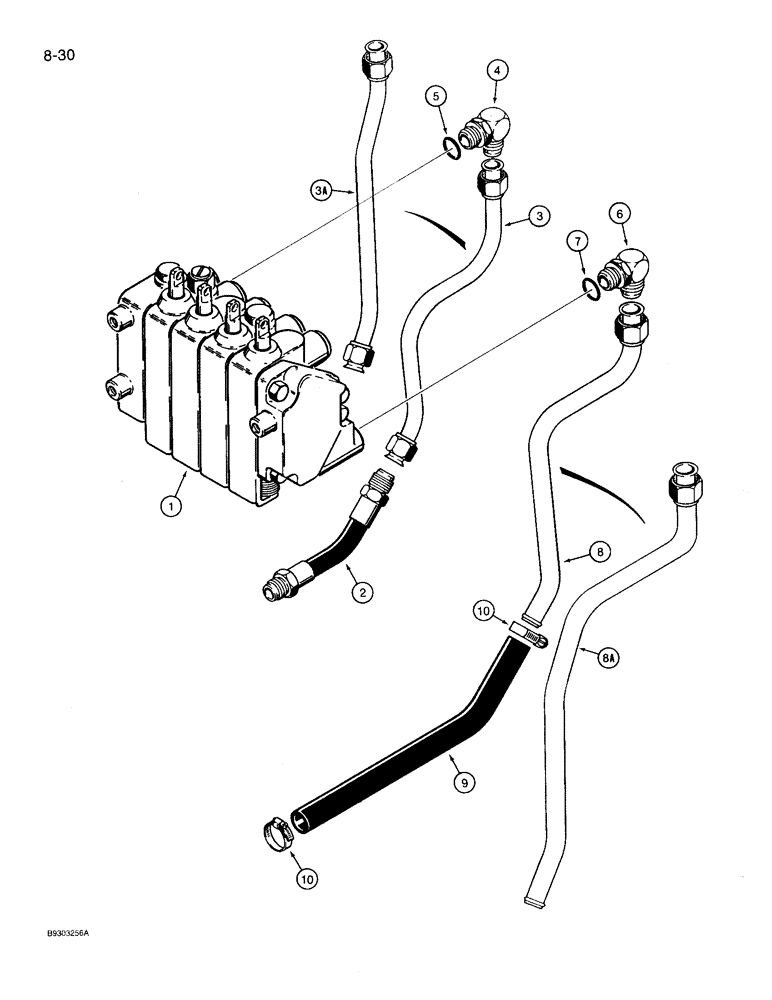 8-30

4
5
3A
3
6
7
1
2
8
10
8A
9
10

B9303256A