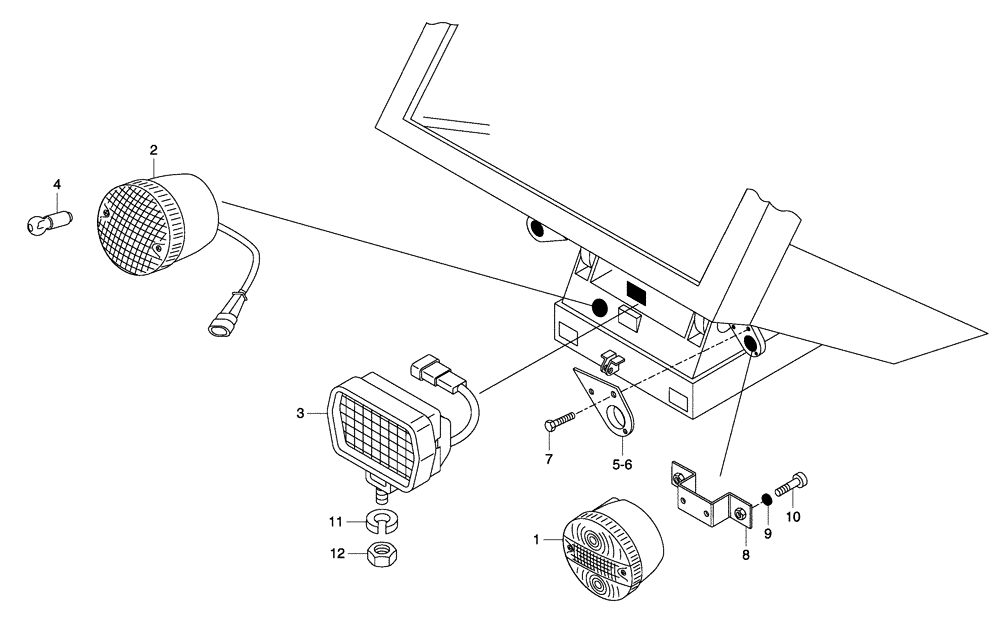 2
4
3
7
5-6
11
12
1
8
9
10