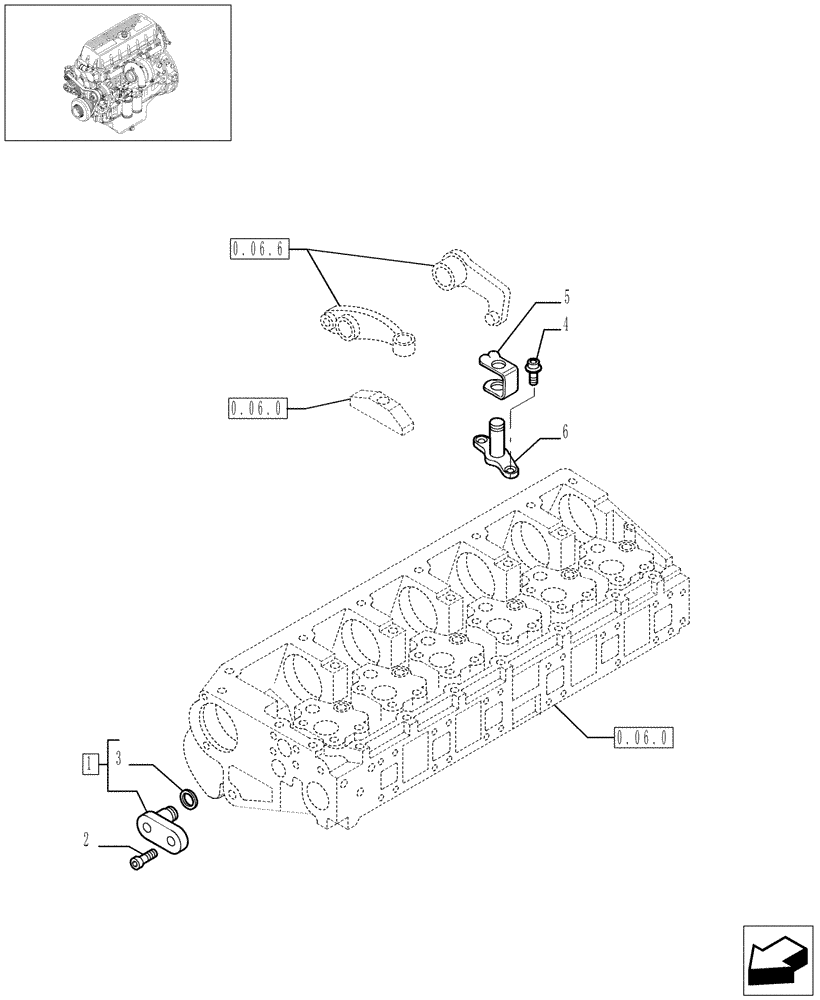 0.06.6
5
4
0.06.0
6
0.06.0
1
3
2