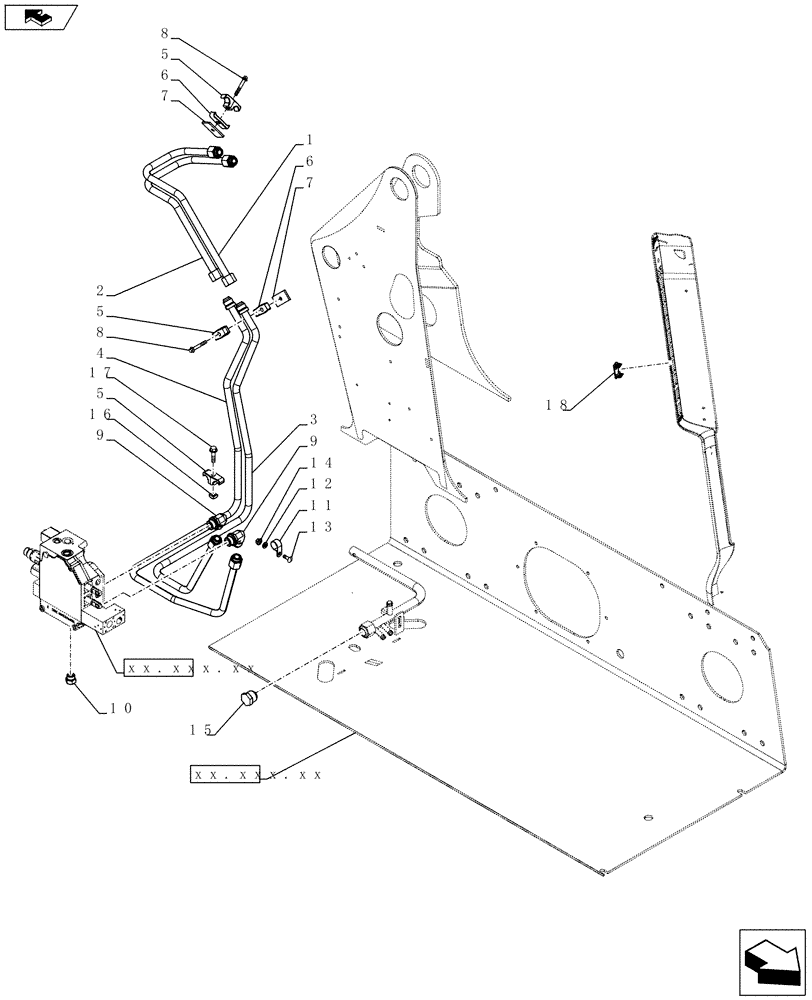 8
5
6
7
1
6
7
2
5
8
4
17
5
16
9
3
9
14
12
11
13
18
XX.XXX.XX
10
15
XX.XXX.XX