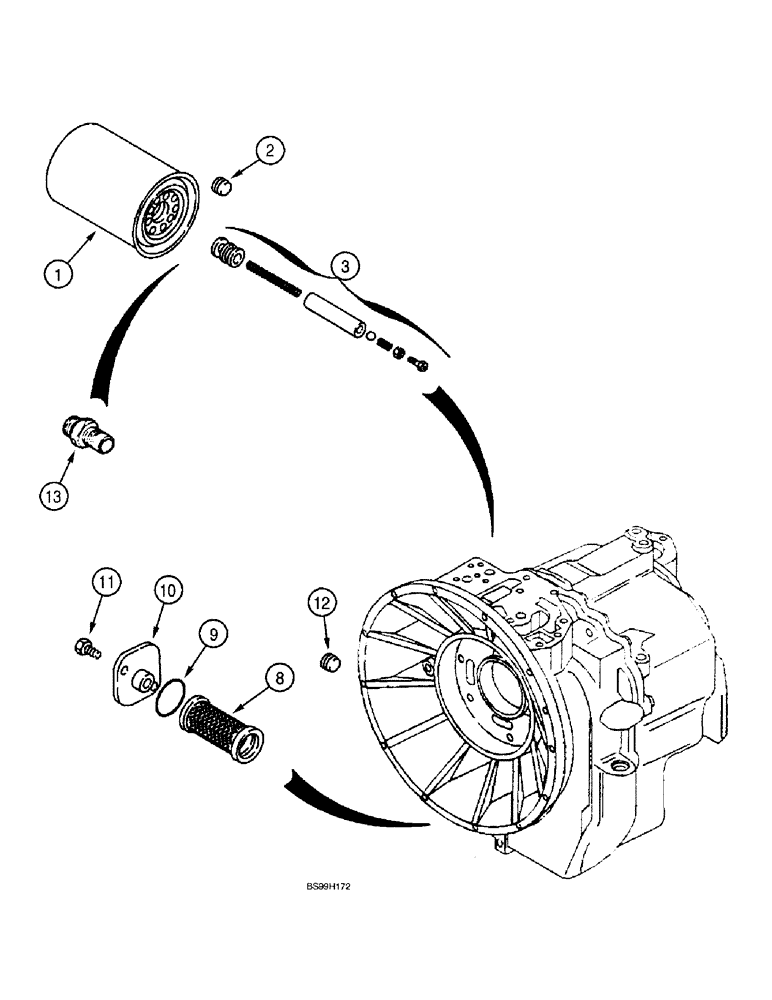 2
1
3
13
11
10
9
12
8
BS99H172