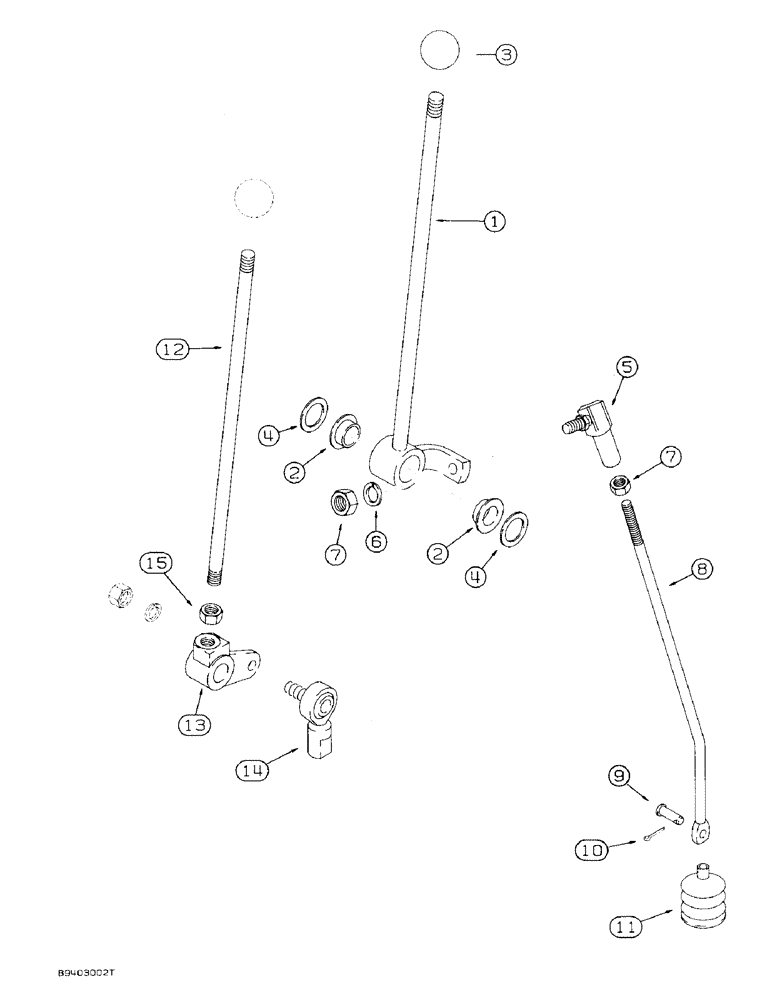 3
1
12
5
4
2
7
7
6
2
4
8
15
13
14
9
10
11
B9403002T