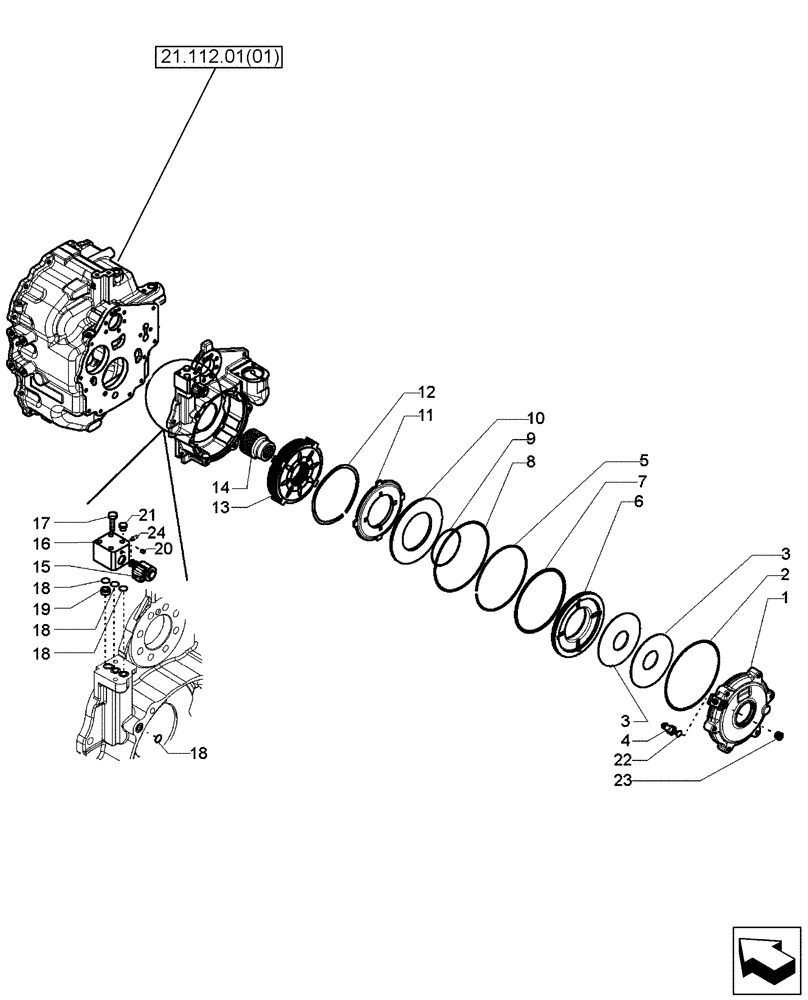 21.112.01(01)

12
11
10
9
8
5
7
6
3
2
1
14
13
17
21
16
24
20
15
18
19
18
18
18
3
4
22
23