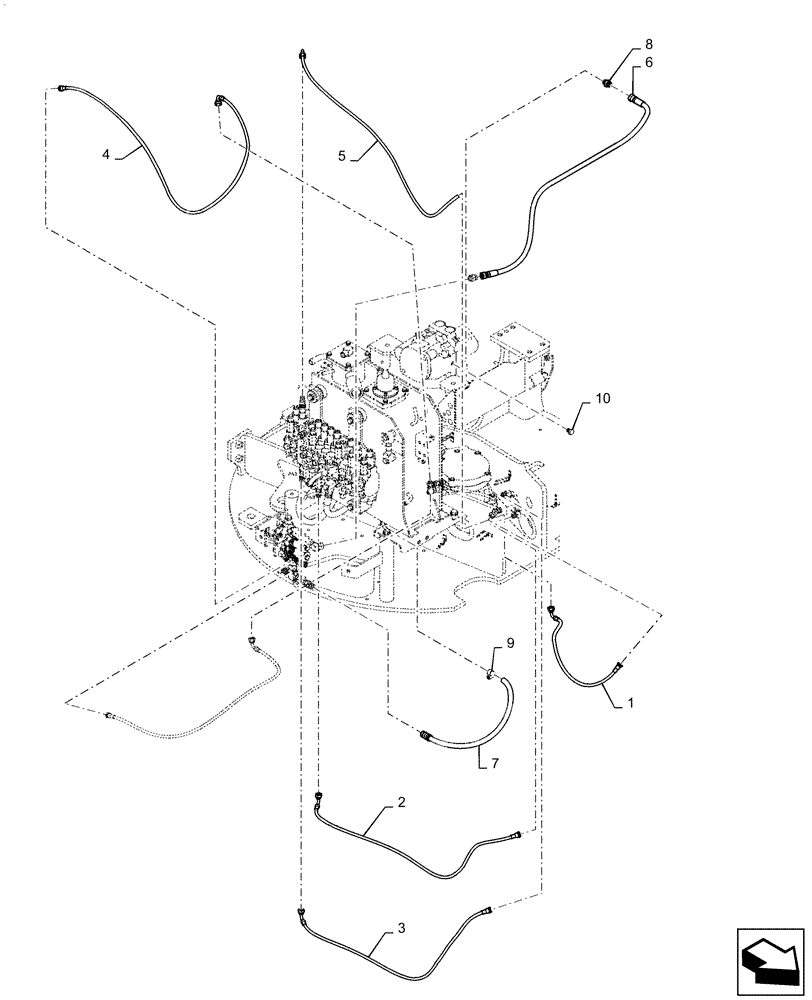 8
6
4
5
10
9
1
7
2
3