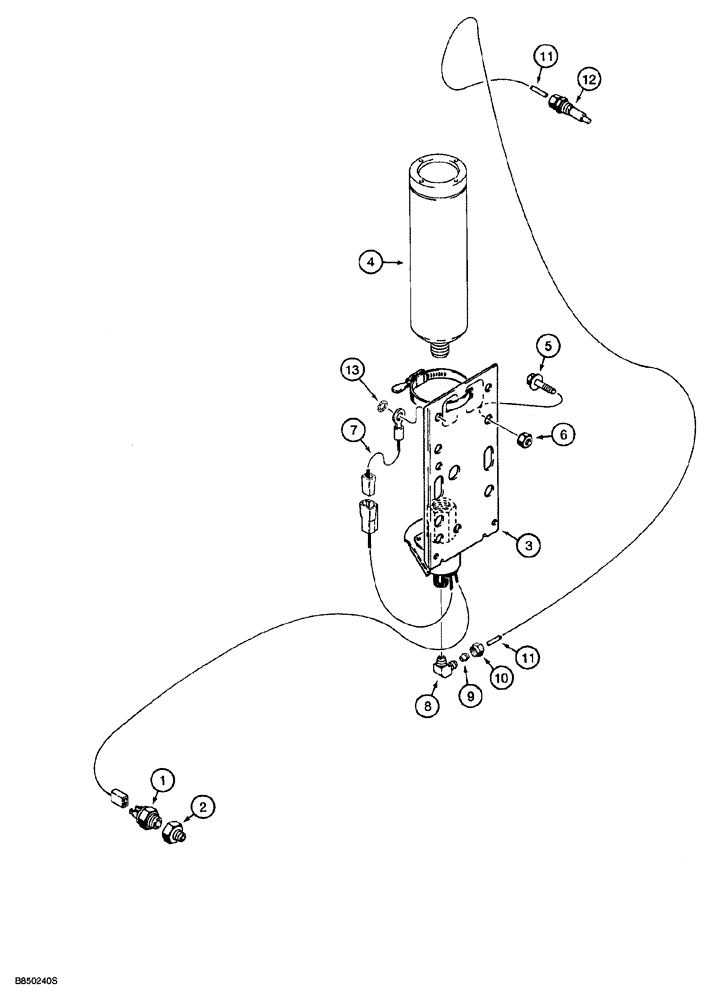 11
12
4
5
13
6
7
3
11
10
9
8
1
2
B850240S