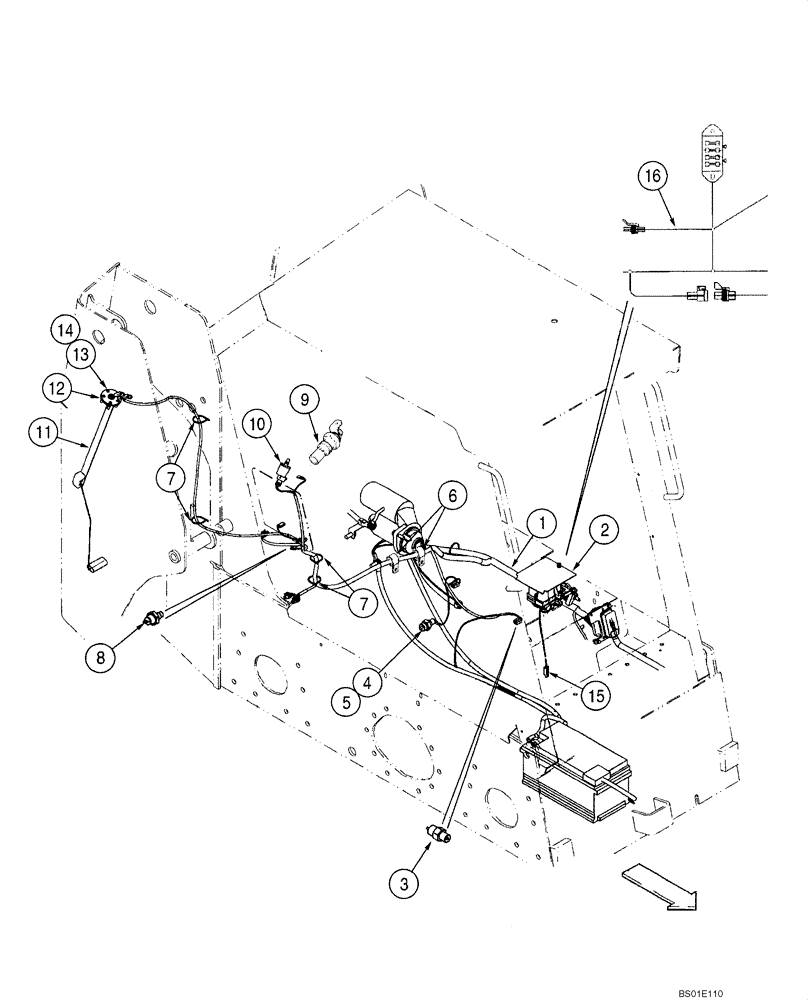 16
14
13
12
11
10
9
7
6
1
2
7
8
4
5
15
3
BS01E110