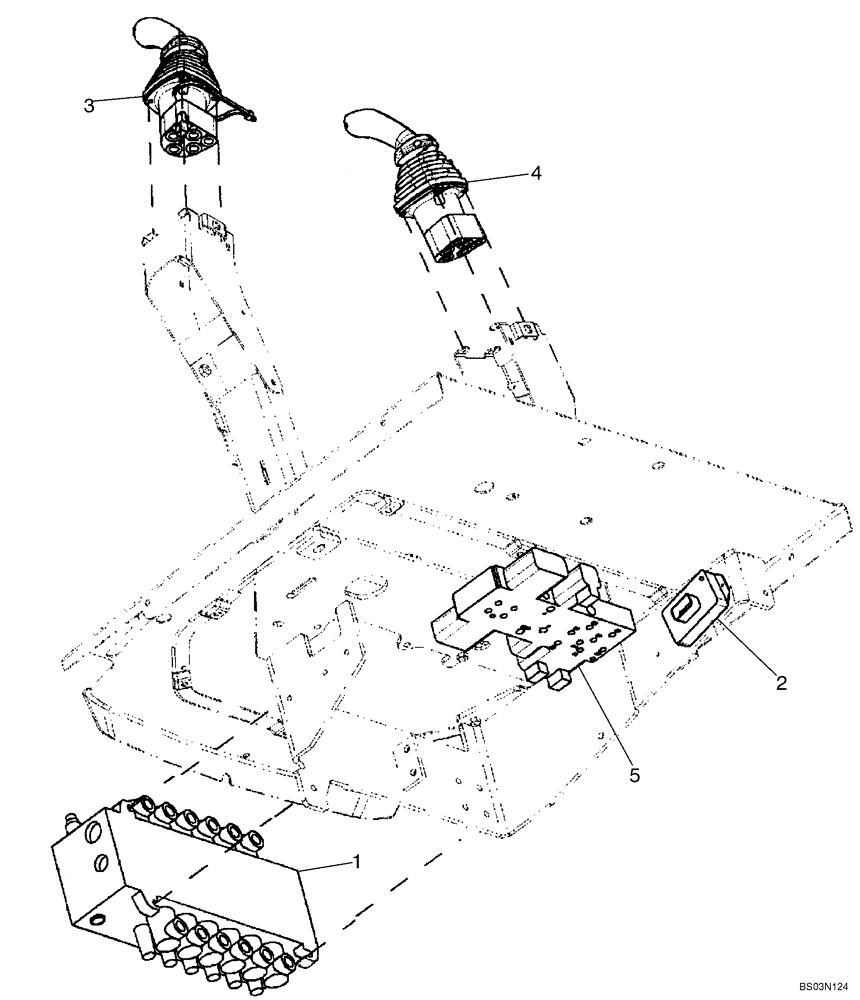 3
4
2
5
1
BS03N124