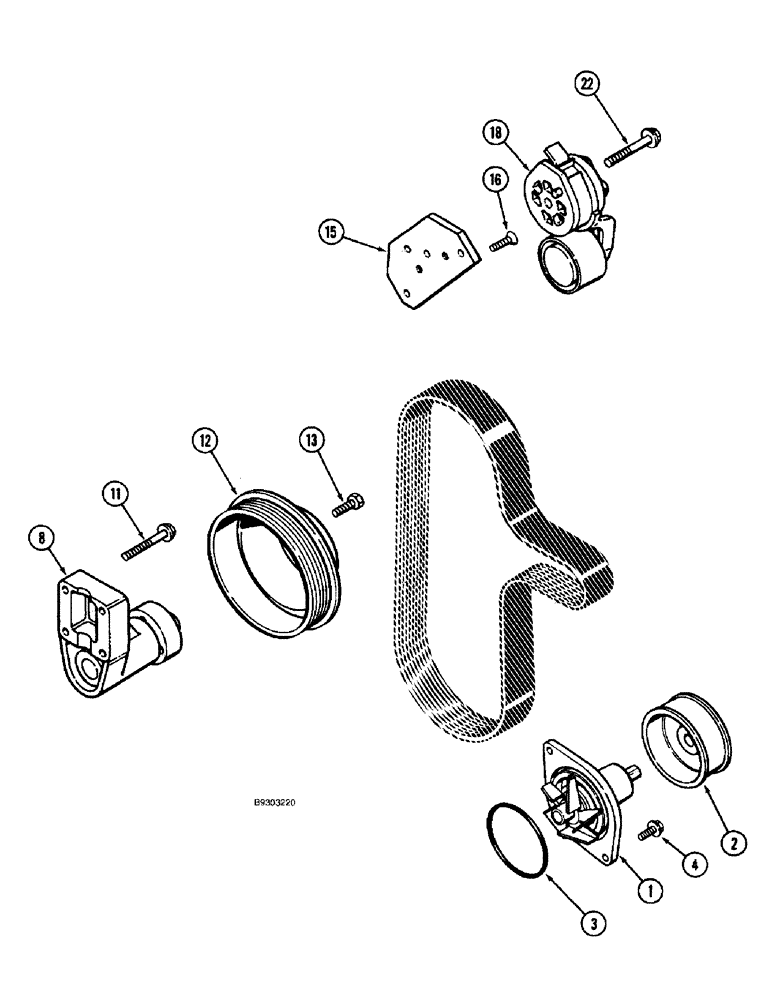 22
18
16
15
12
13
11
8
B9303220
2
4
1
3