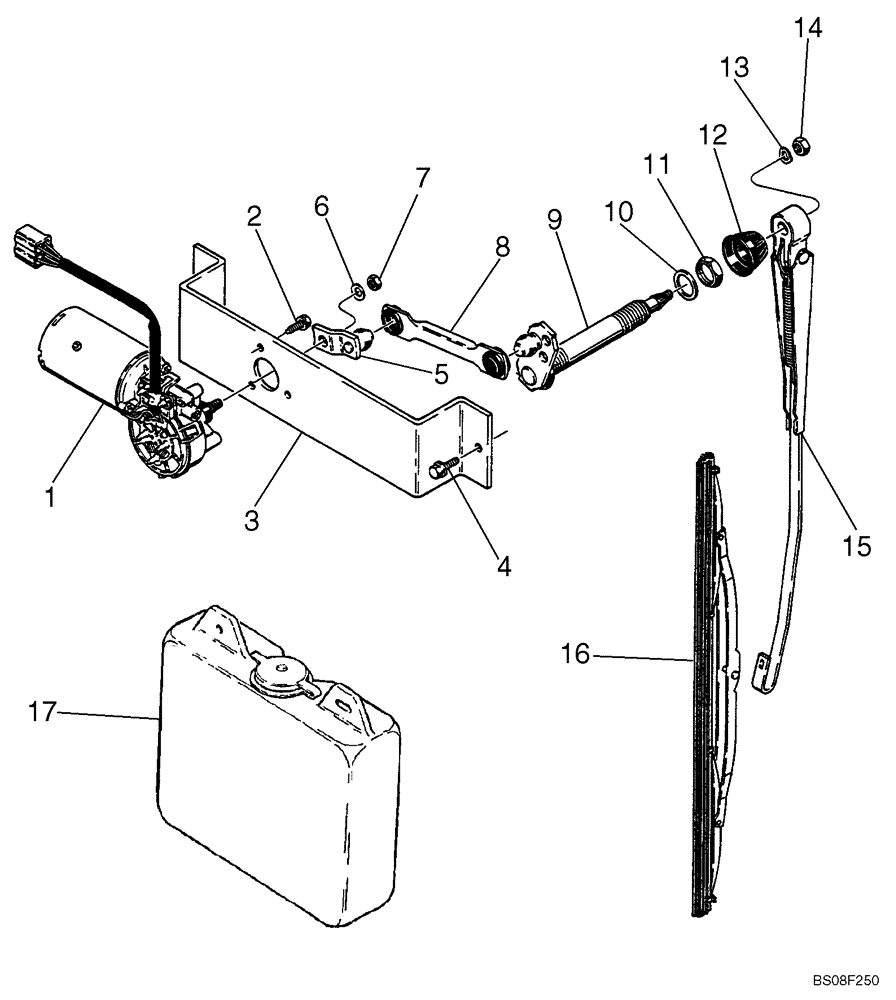 14
13
12
11
10
9
8
7
6
2
5
1
3
4
15
16
17
BS08F250