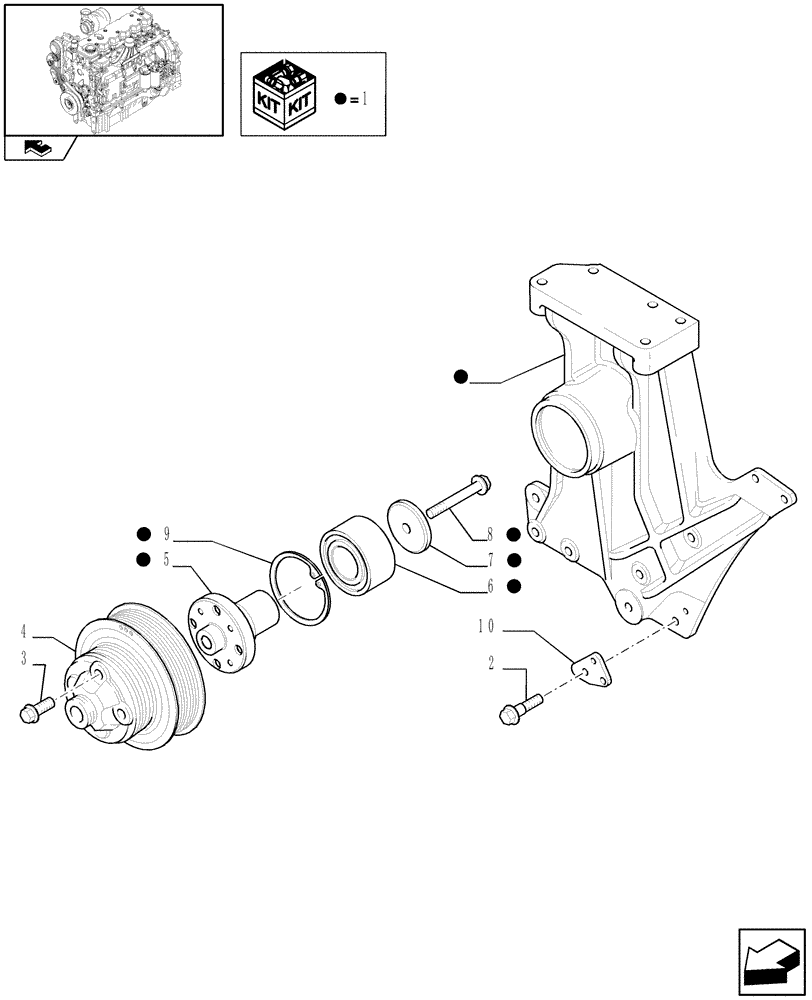 KIT KIT
● = 1

●
● 9
● 5
4
3
8 ●
7 ●
6 ●
10
2