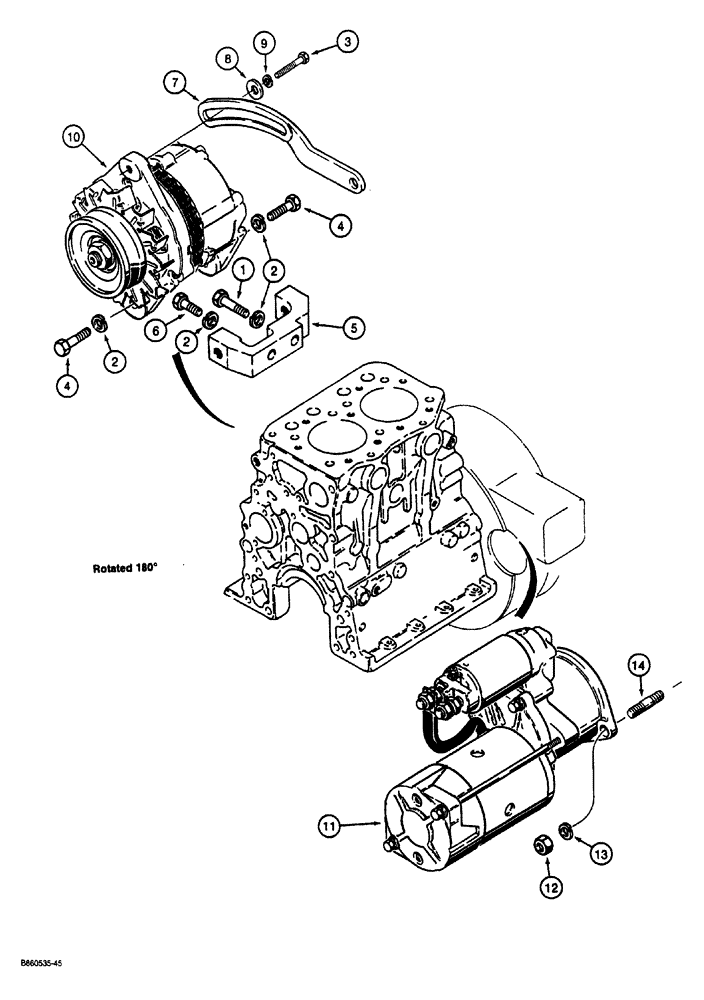 8
9
3
7
10
4
1
2
6
2
5
4
2
Rotated 180°
14
11
13
12
B860535-45