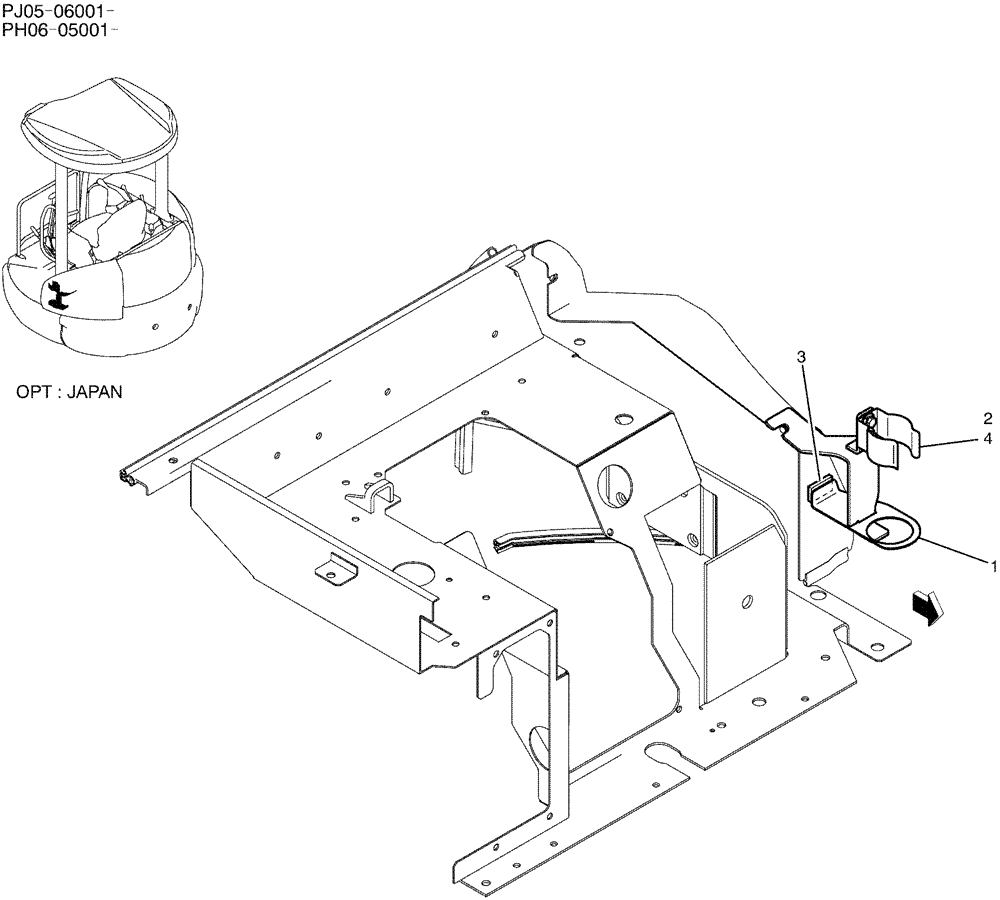 PJ05-06001-
PH06-05001-

OPT : JAPAN

3
2
4
1