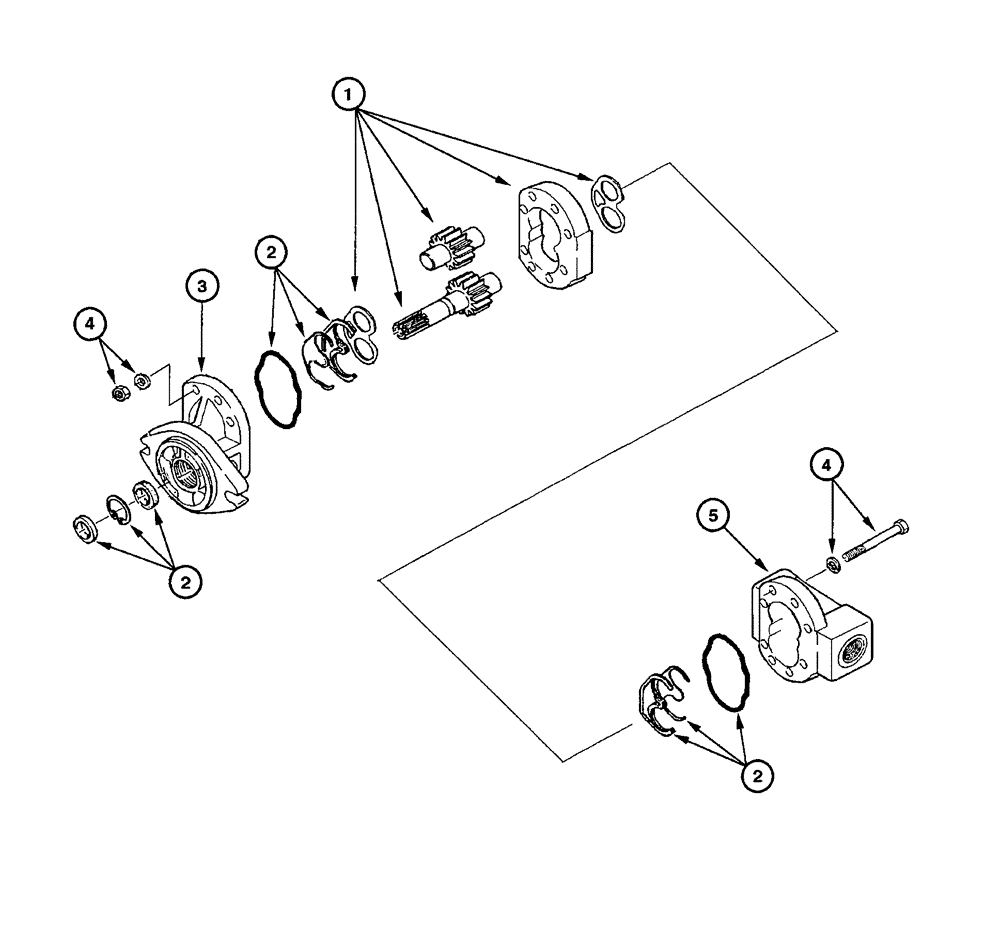 1
2
3
4
2
4
5
2