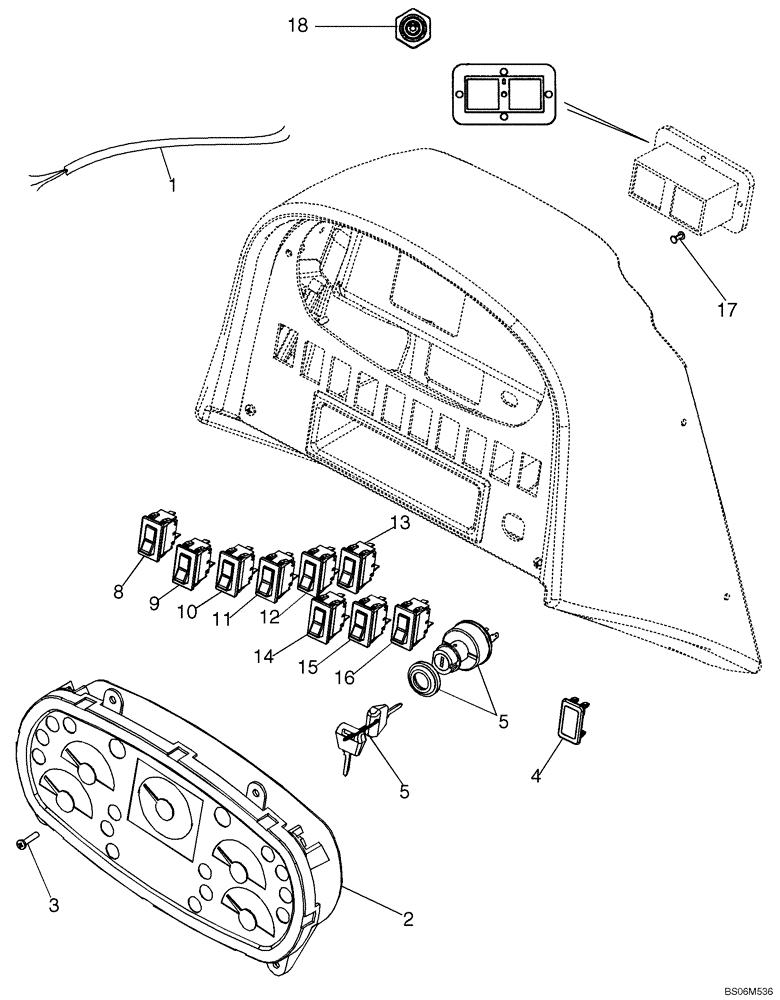 18

1

17

13

8

9

10

11

12

14

15

16

5

5

4

3

2

BS06M536