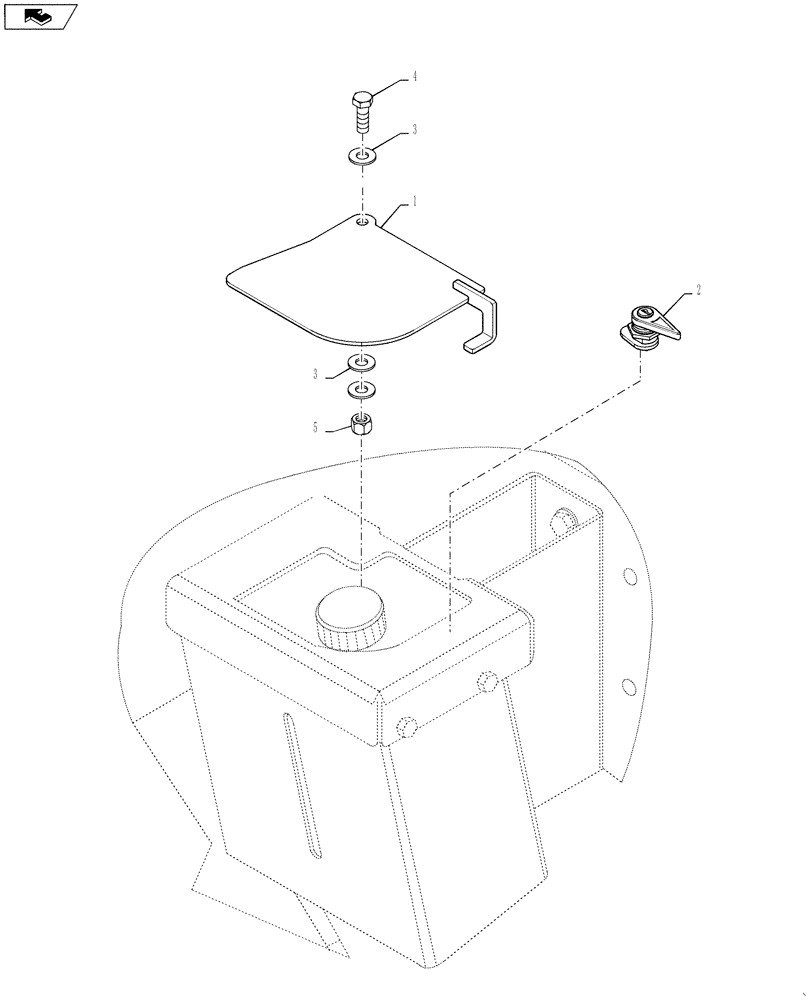 4
3
1
2
3
5