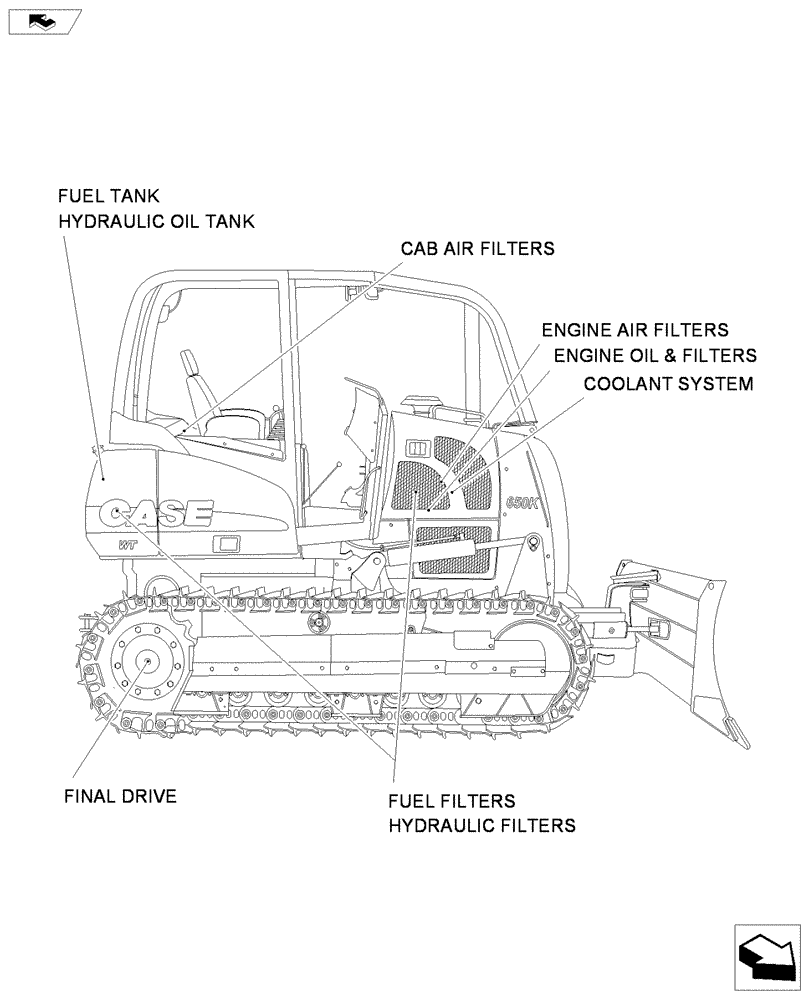 FUEL TANK
HYDRAULIC OIL TANK

CAB AIR FILTERS

ENGINE AIR FILTERS
ENGINE OIL & FILTERS
COOLANT SYSTEM

CASE

WT

650K

FINAL DRIVE

FUEL FILTERS
HYDRAULIC FILTERS